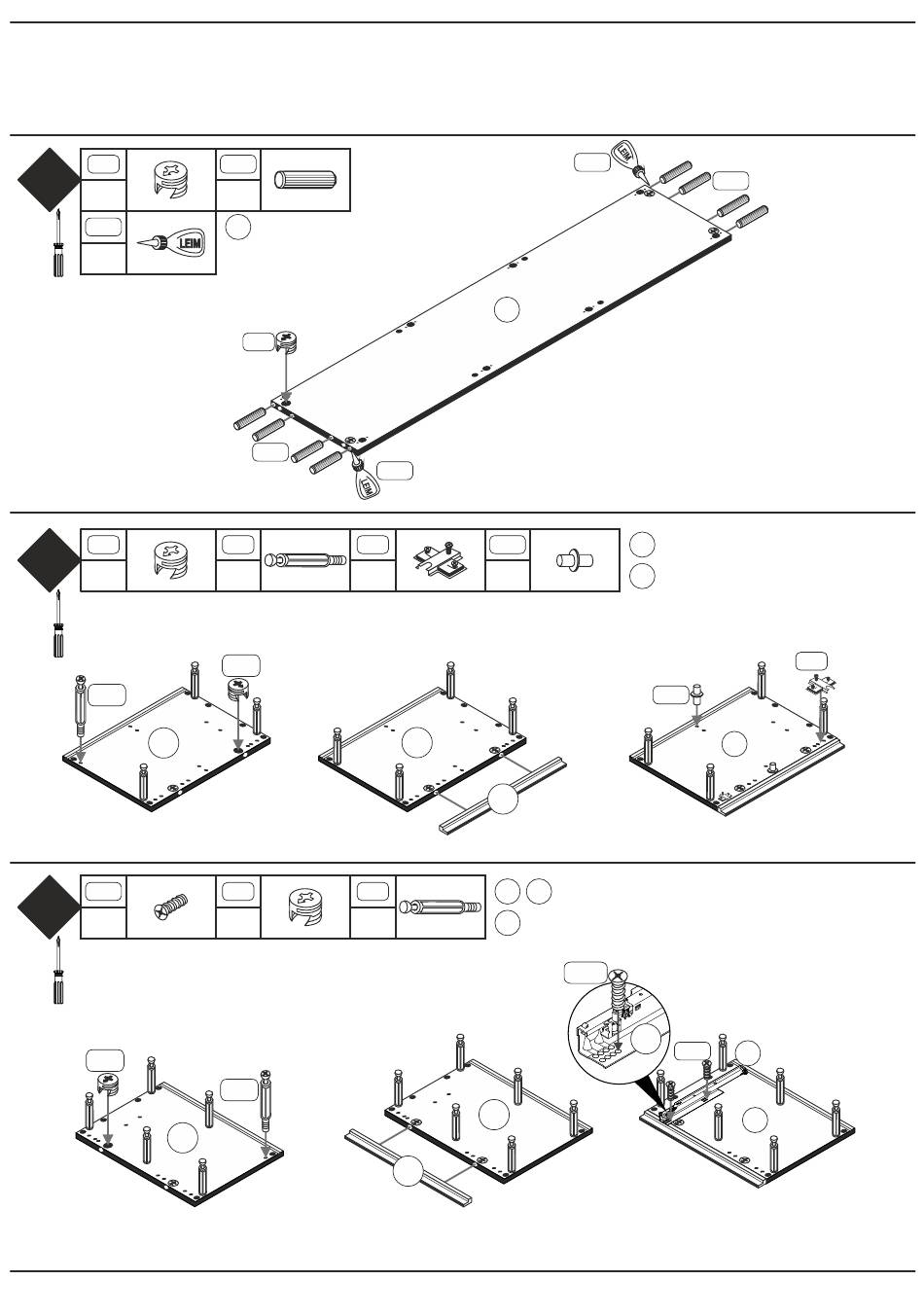 LEIM

LEIM

LEIM