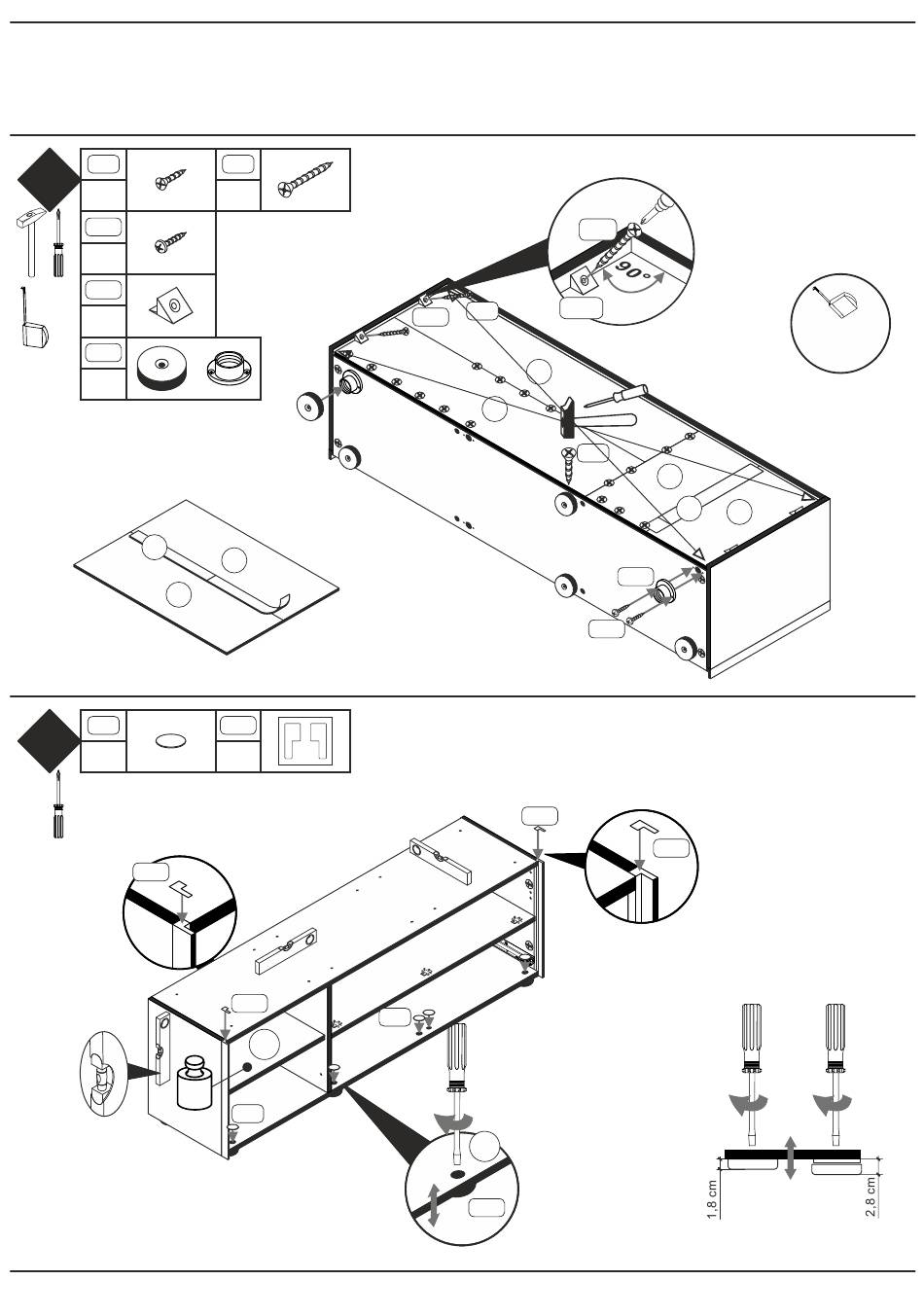 90°

1,8 cm

2,8 cm