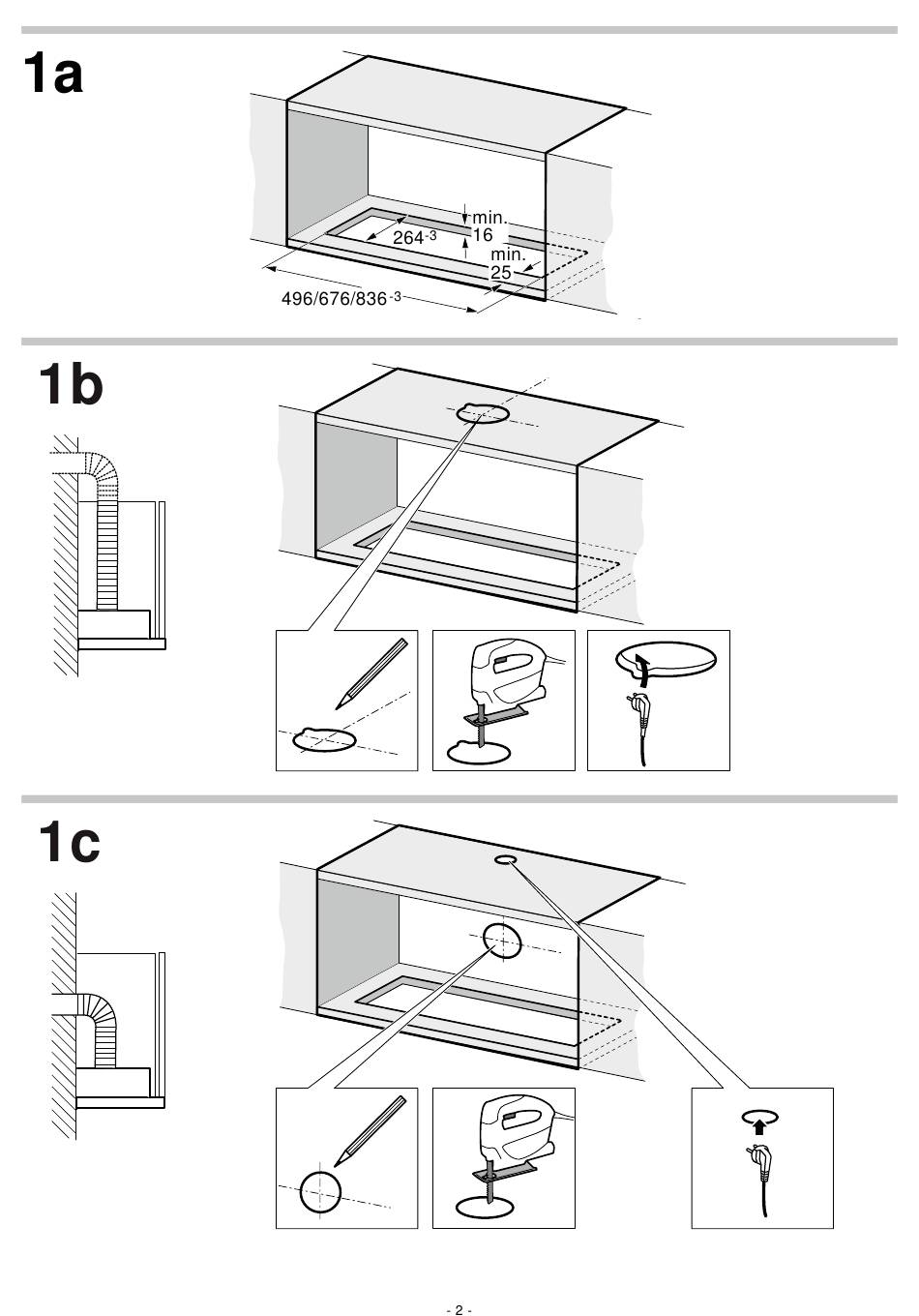 1a

min.
16
$264^{-3}$
min.
25
$496/676/836^{-3}$

1b

1c

- 2 -