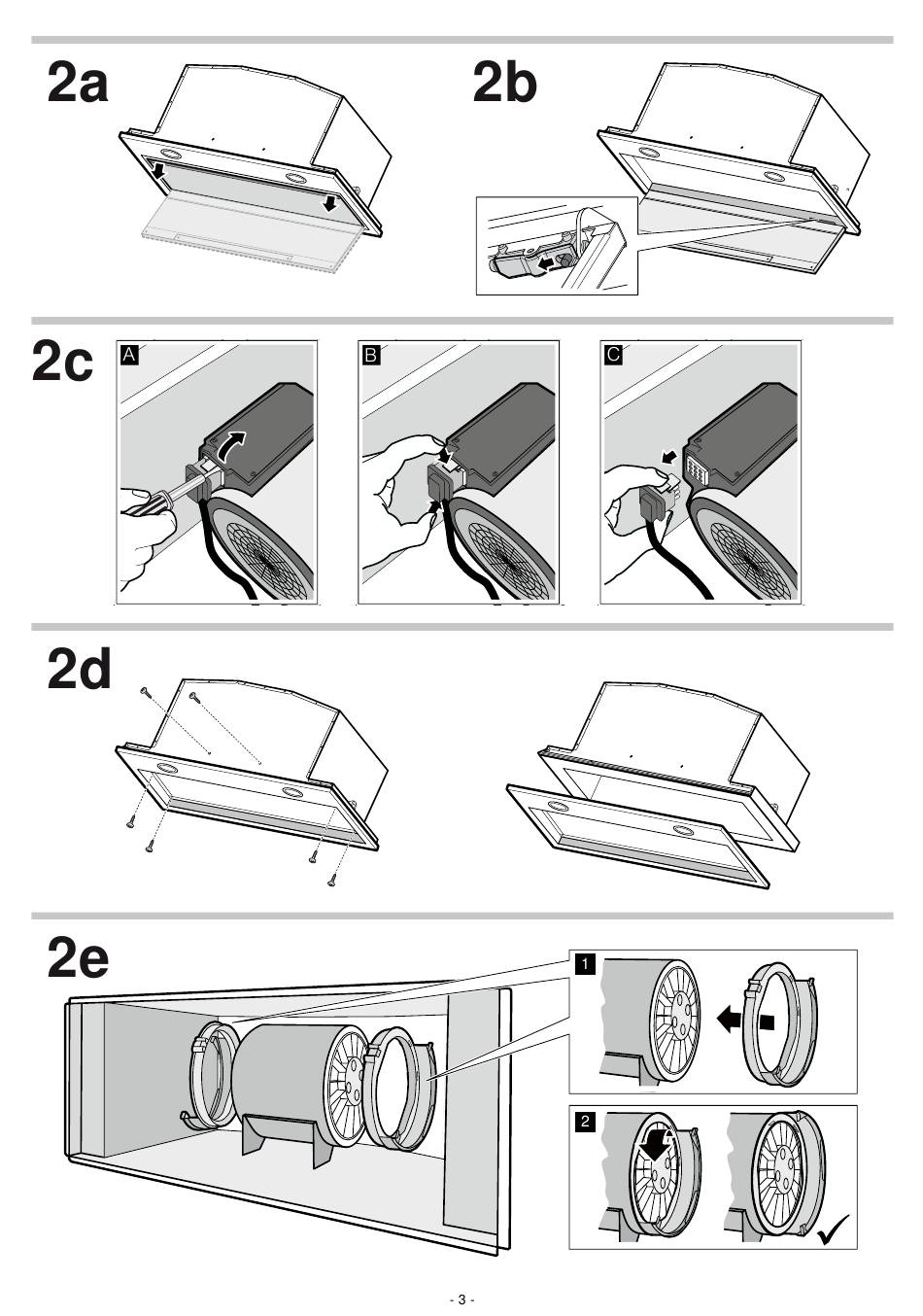 2a

2b

2c

A

B

C

2d

2e

1

2

- 3 -