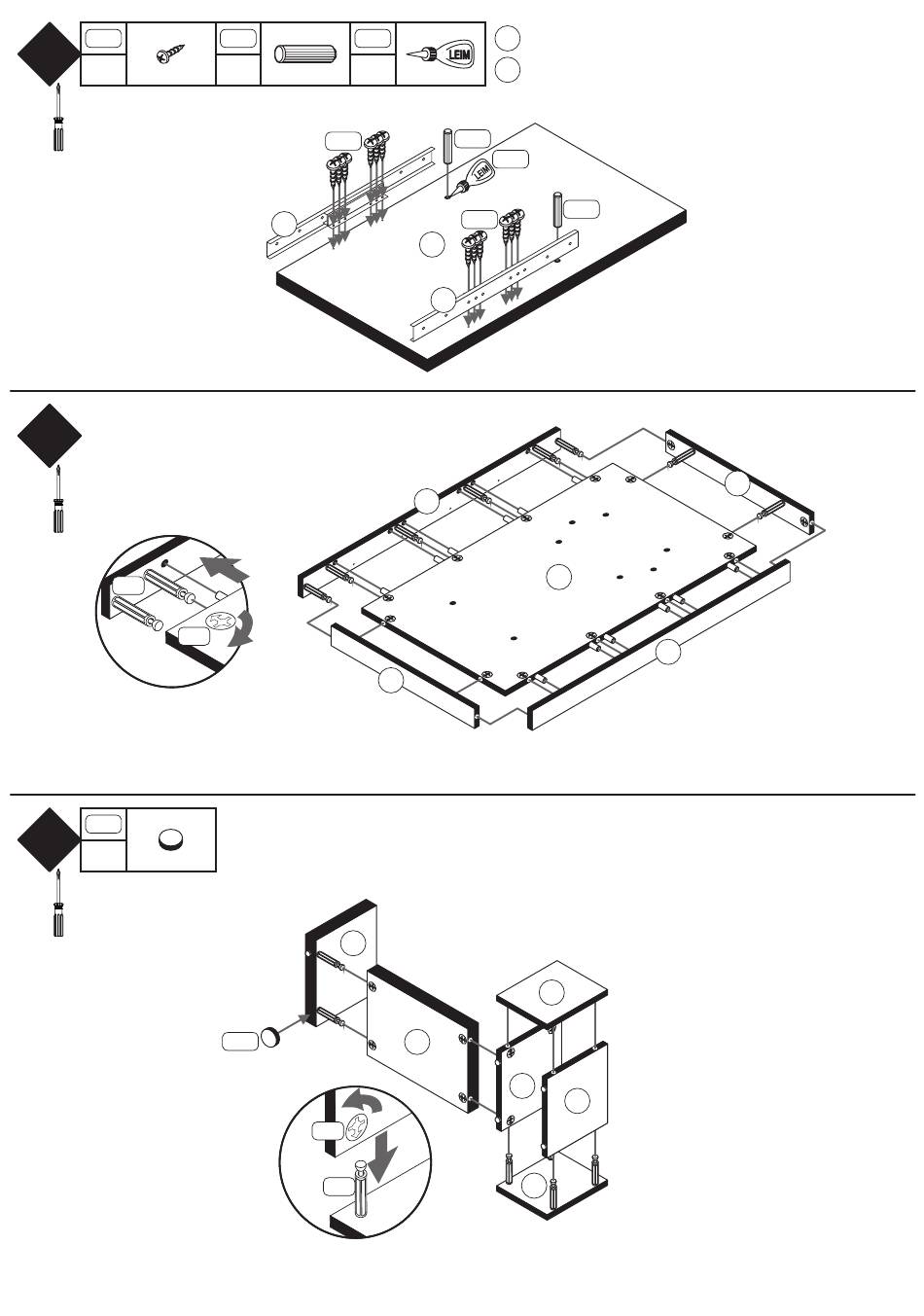 LEIM

LEIM