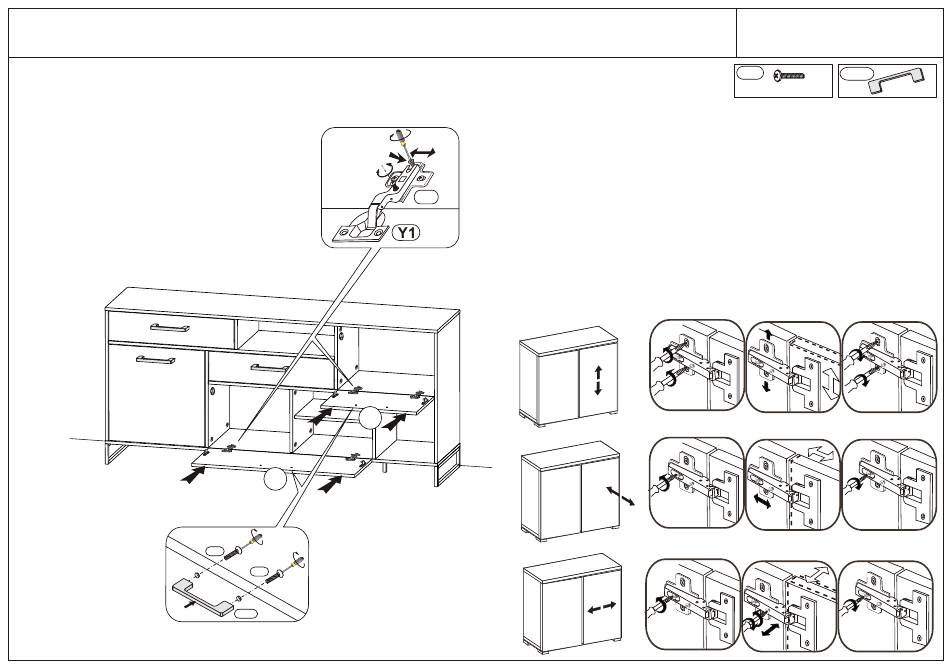 Y1