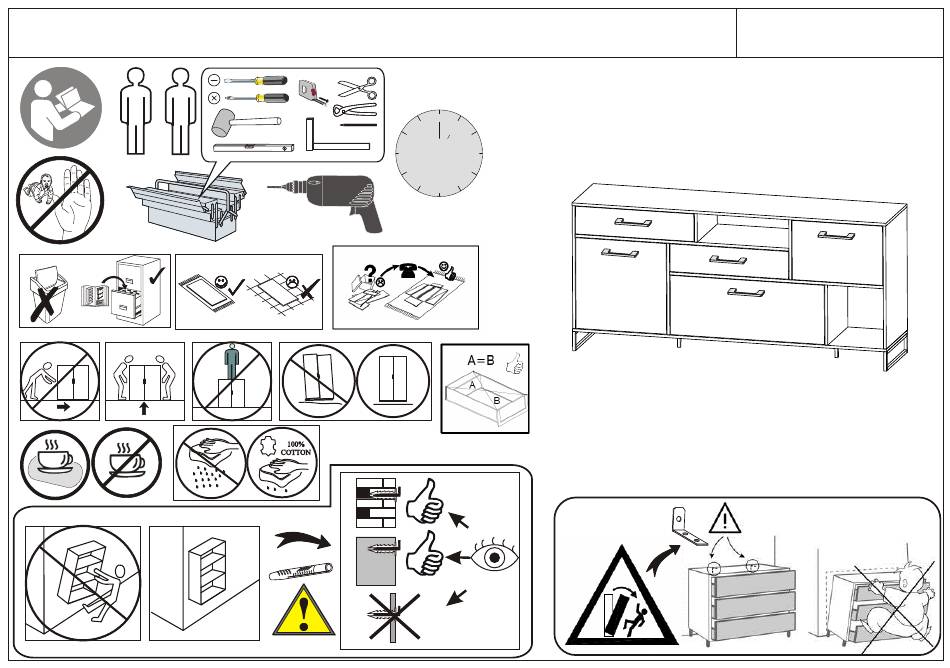 A=B

A
B

100%
COTTON