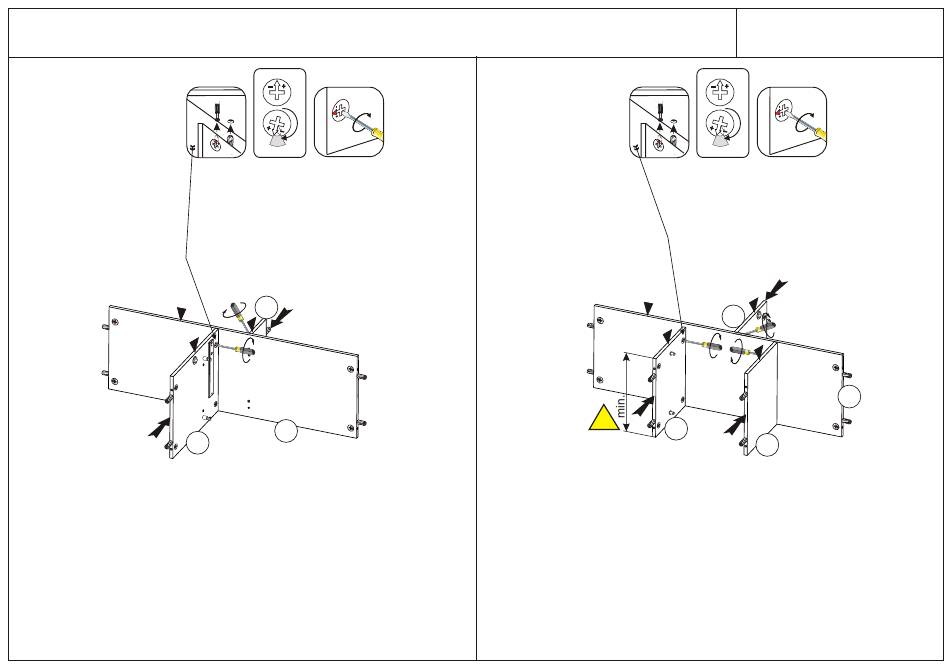 min