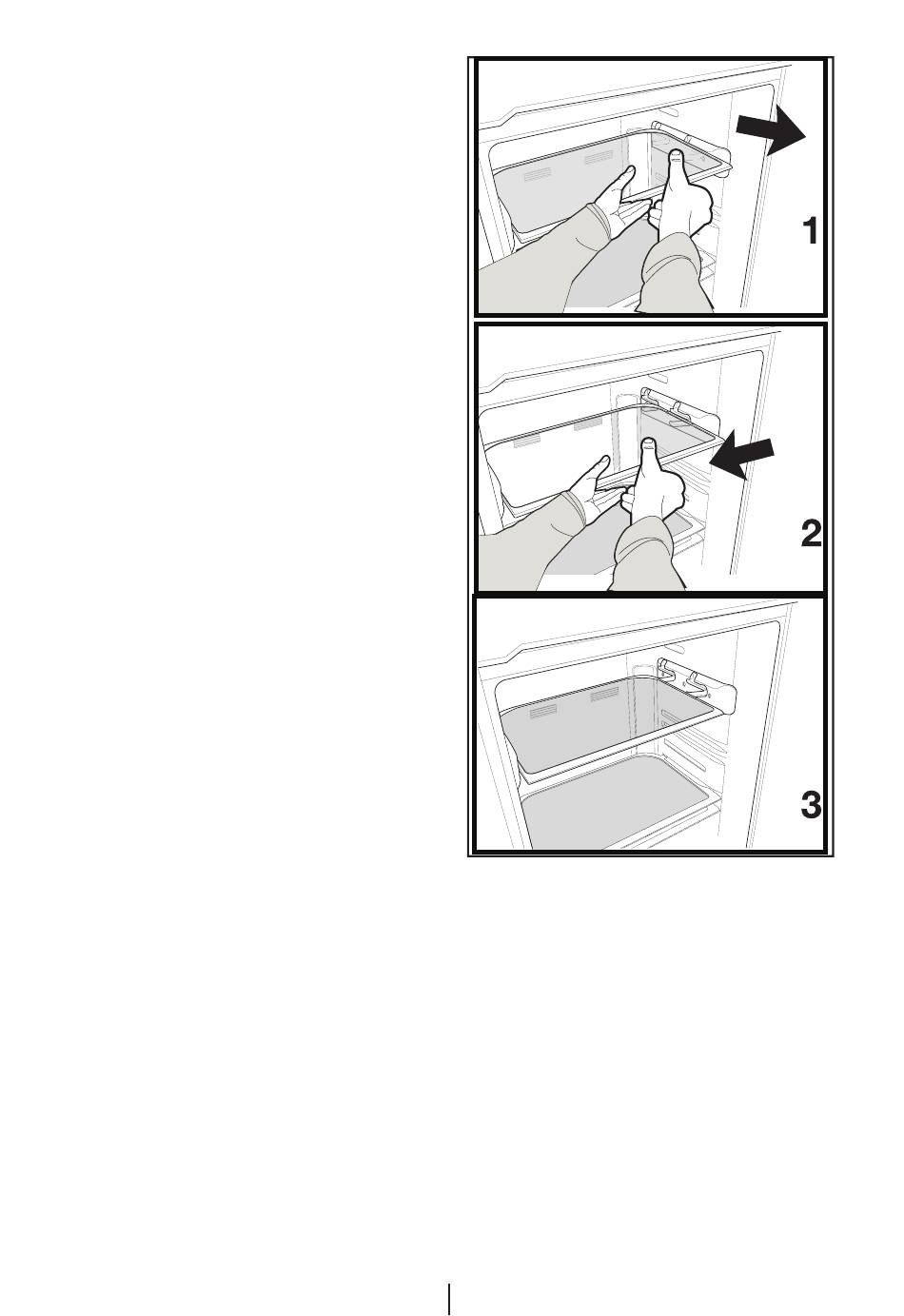 1

2

3