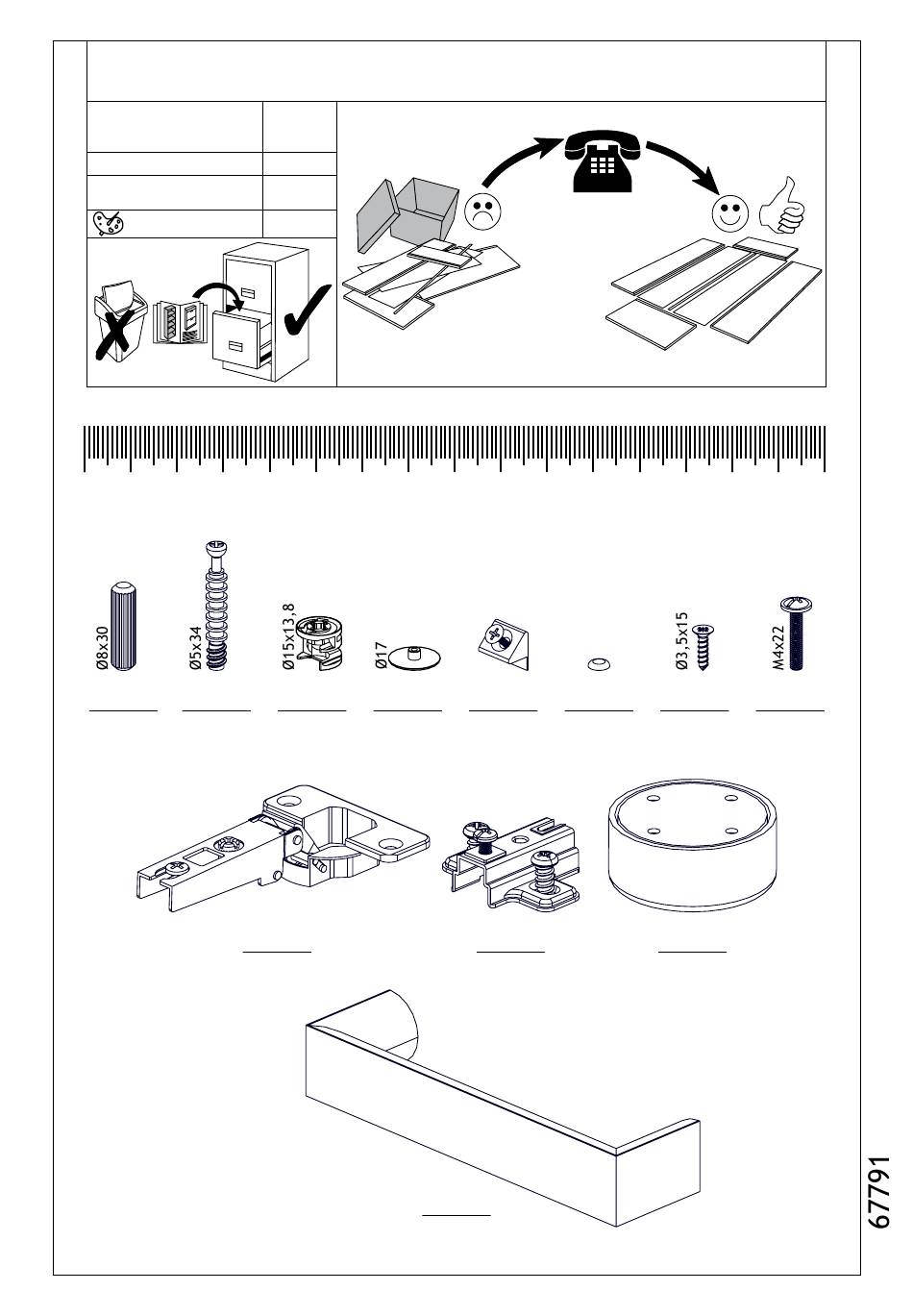 Ø8x30

Ø5x34

Ø15x13,8

Ø17

Ø3,5x15

M4x22

67791