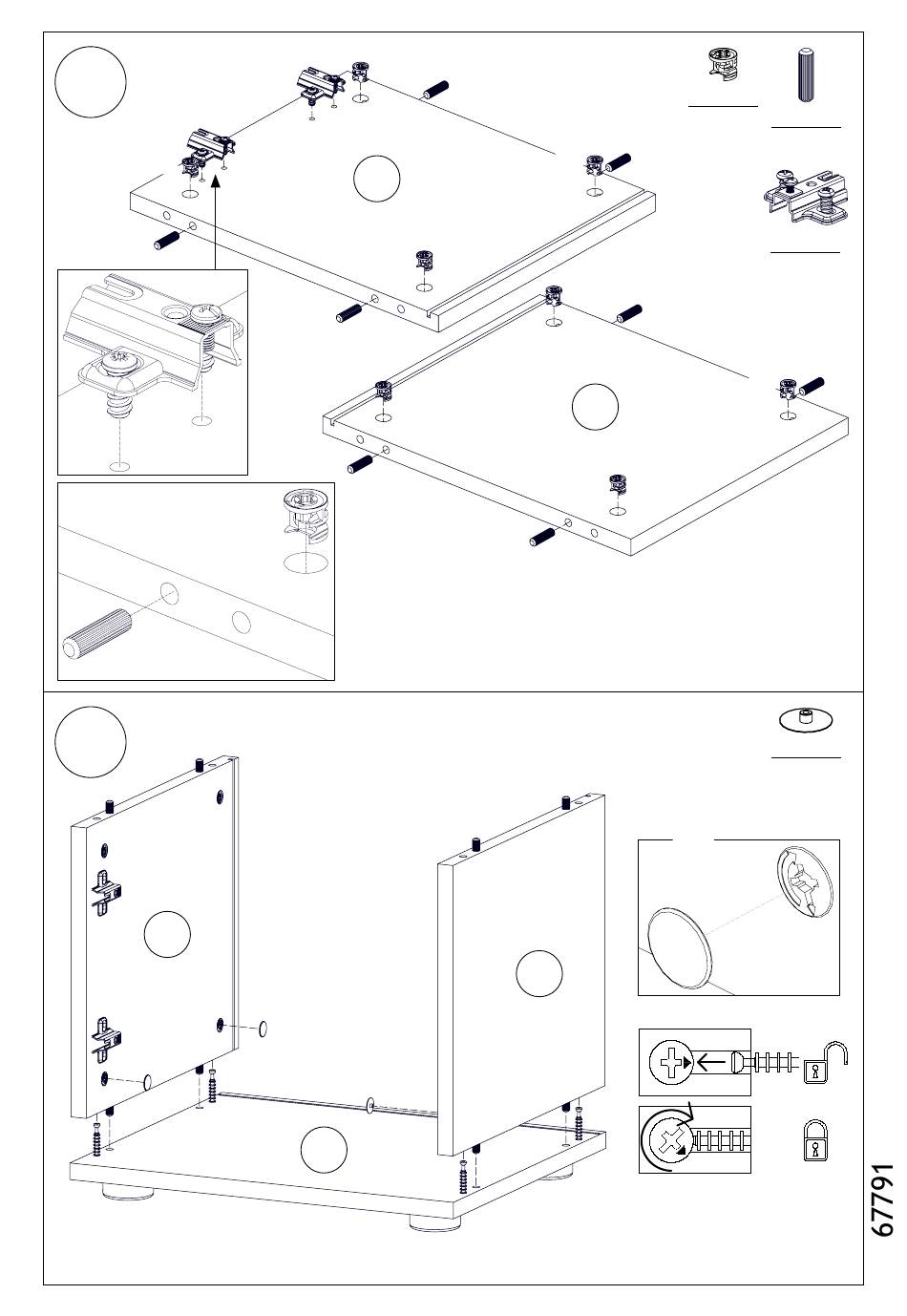 67791