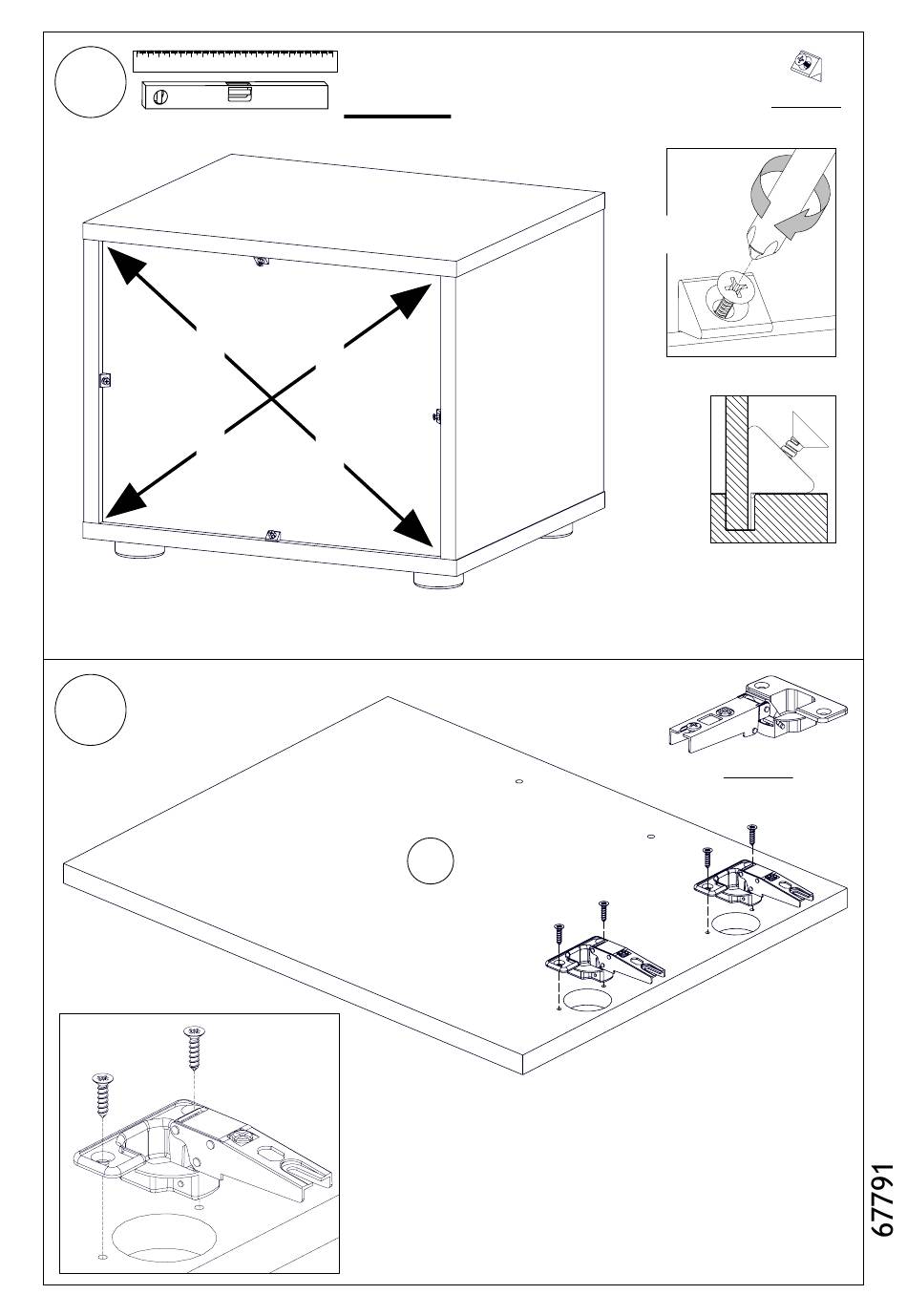 67791