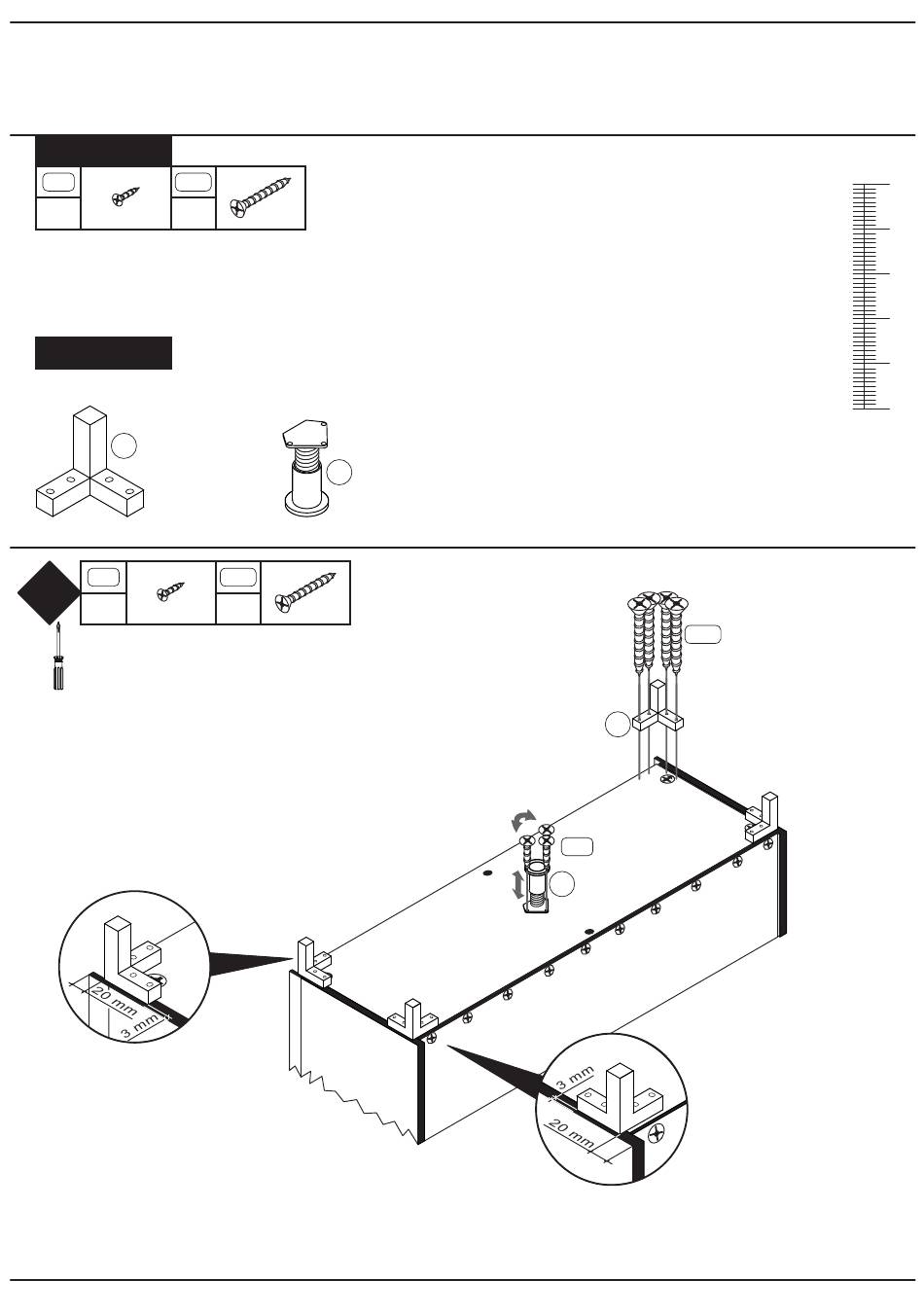 20 mm

3 mm

3 mm

20 mm