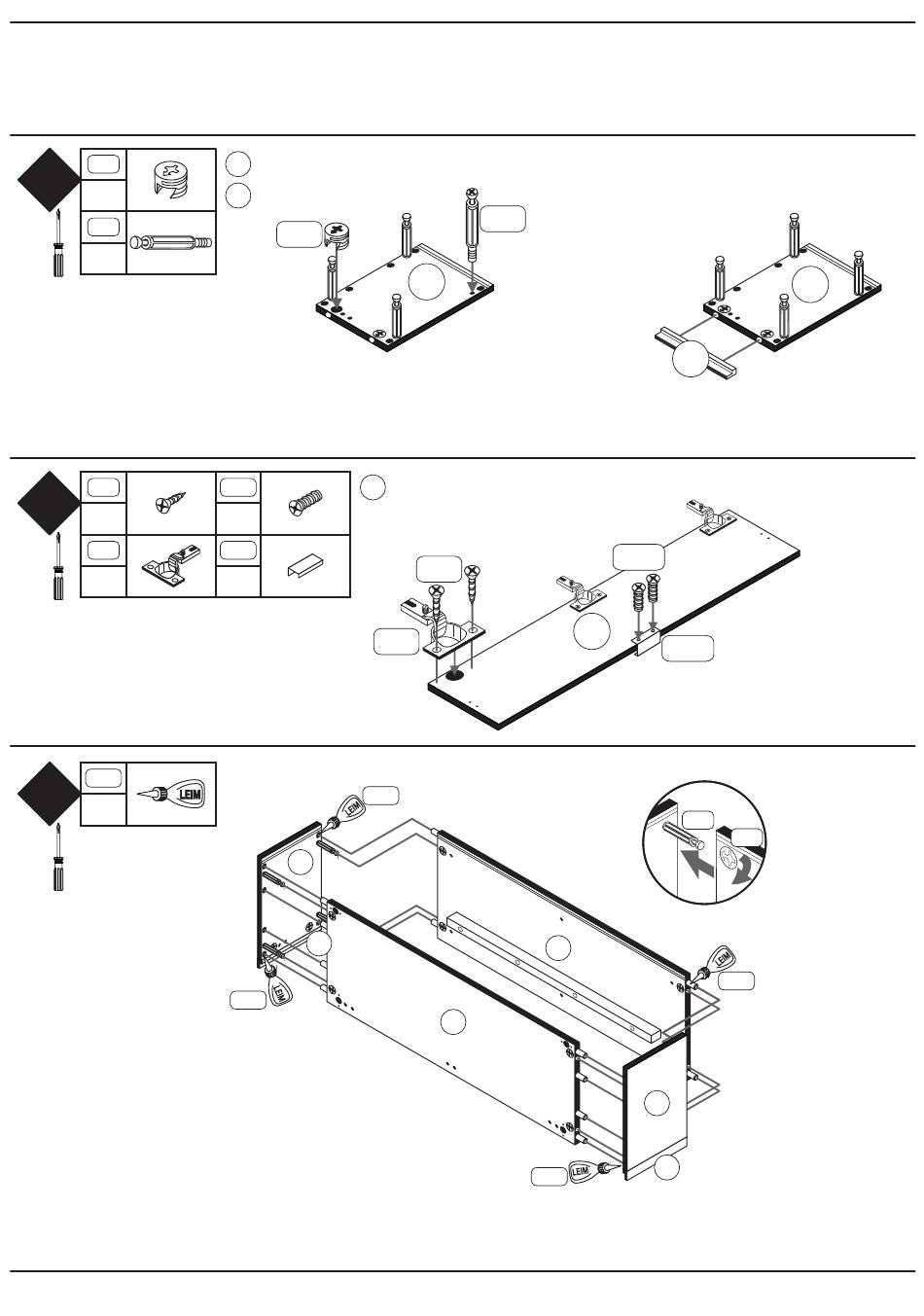 LEIM

LEIM

LEIM

LEIM

LEIM