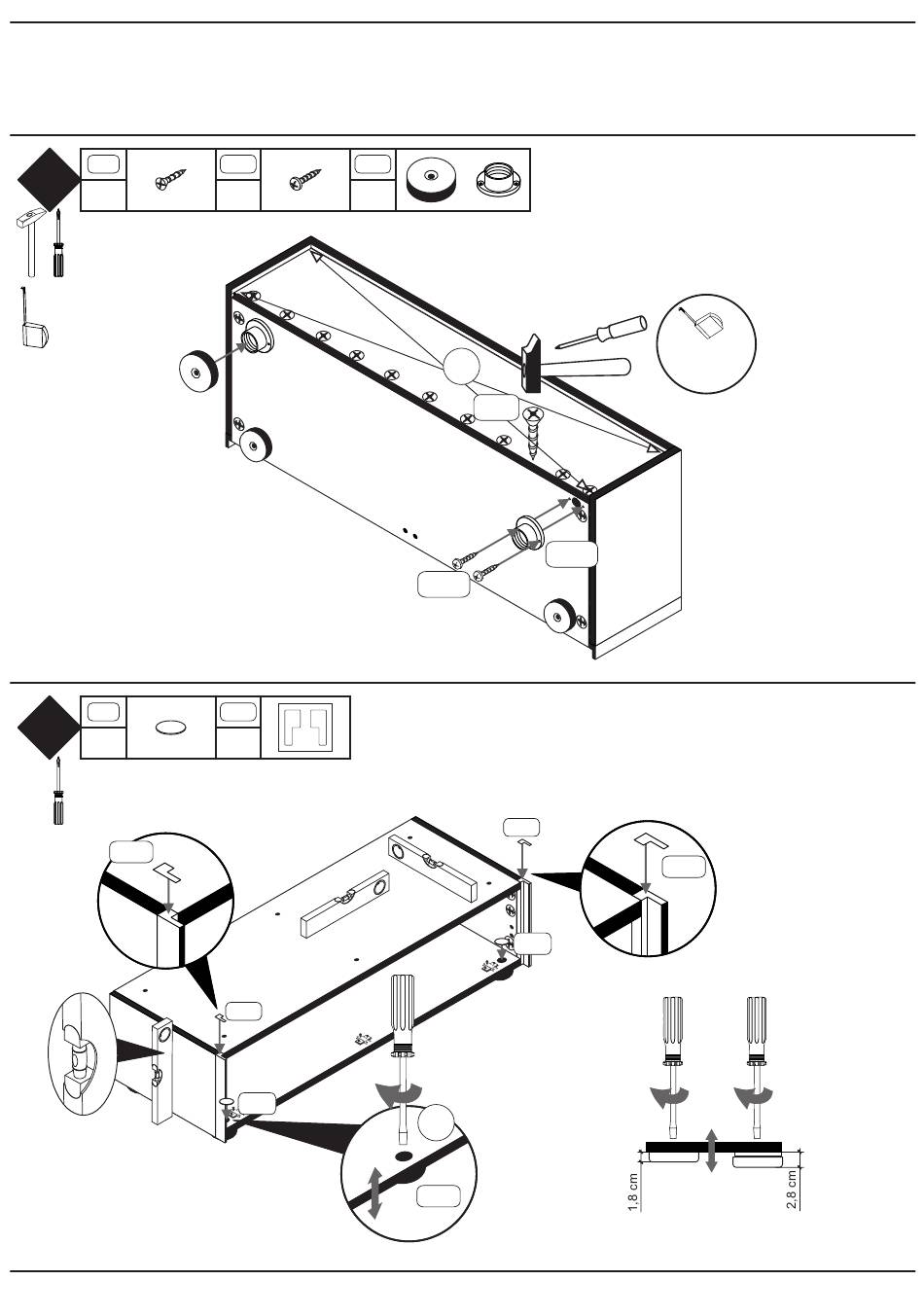 1,8 cm

2,8 cm