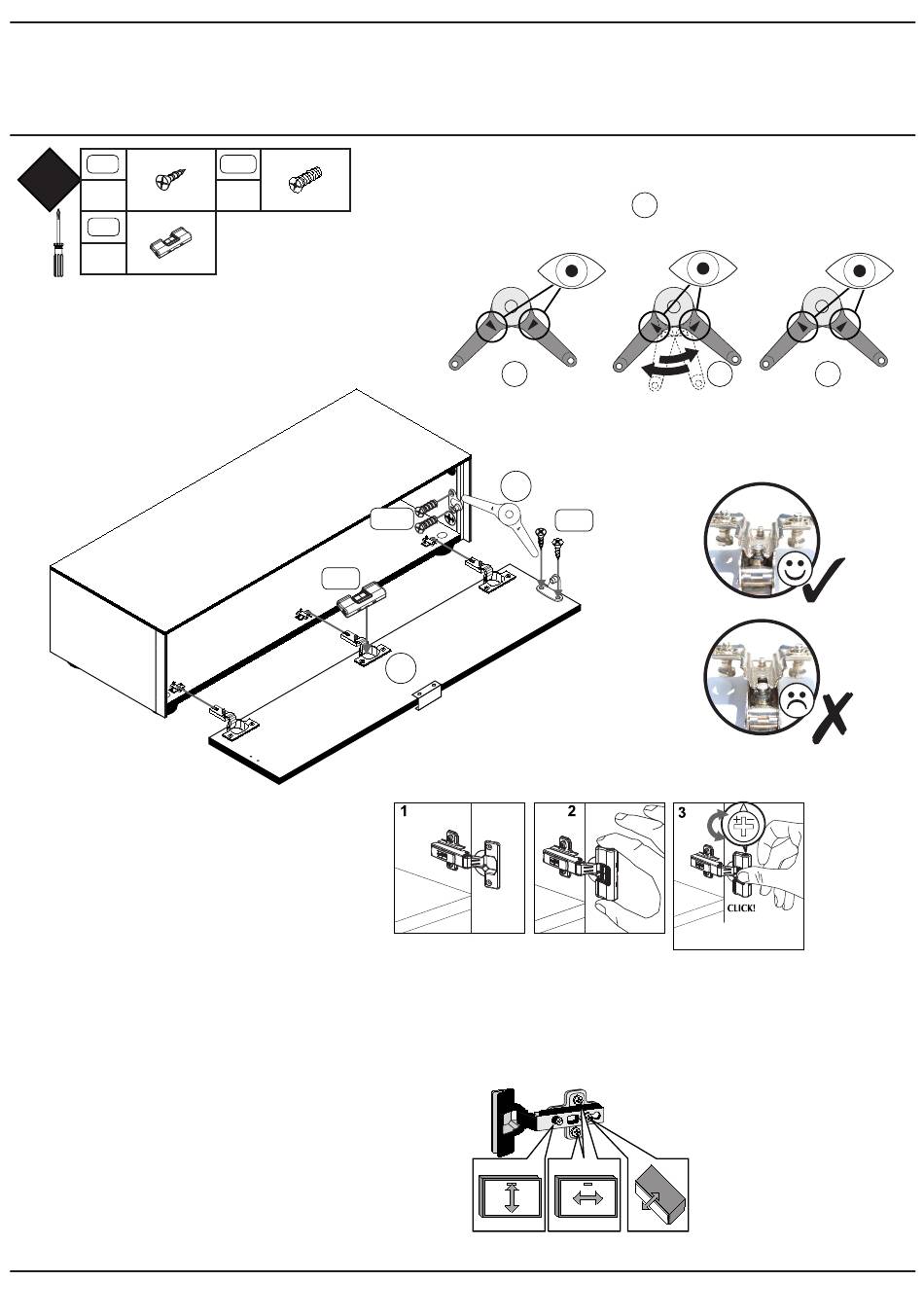 1

2

3

CLICK!