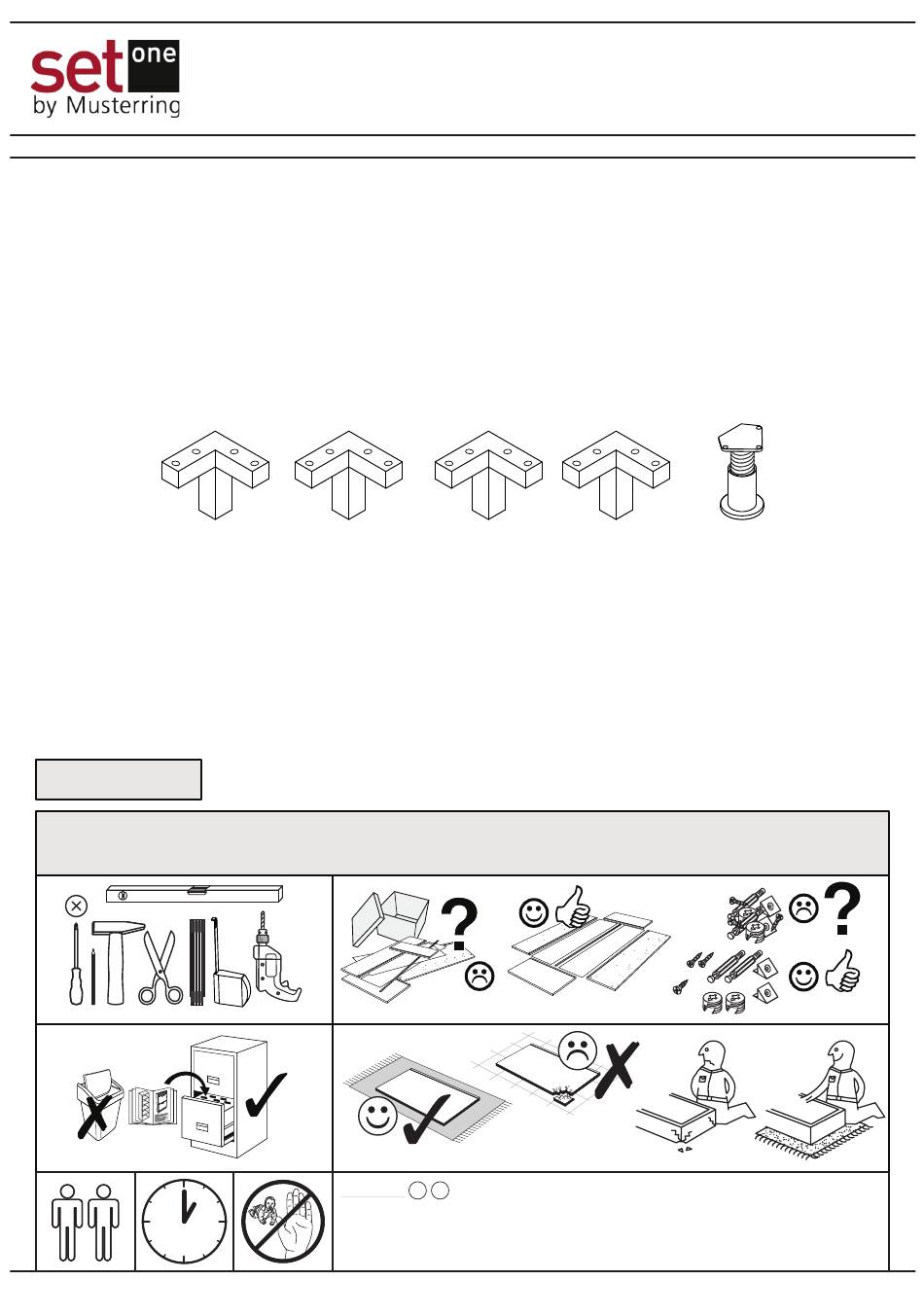 set one
by Musterring