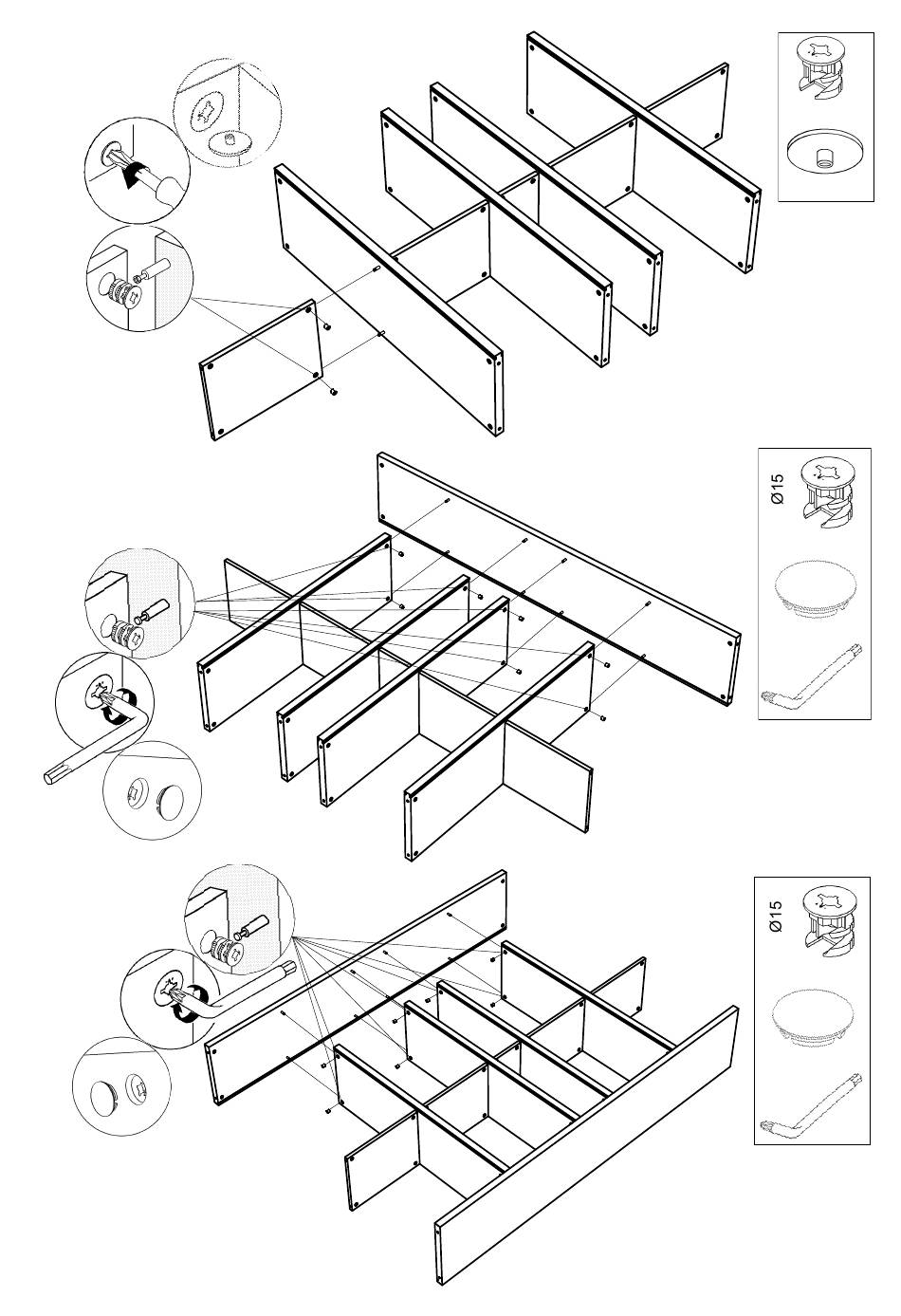 Ø15

Ø15