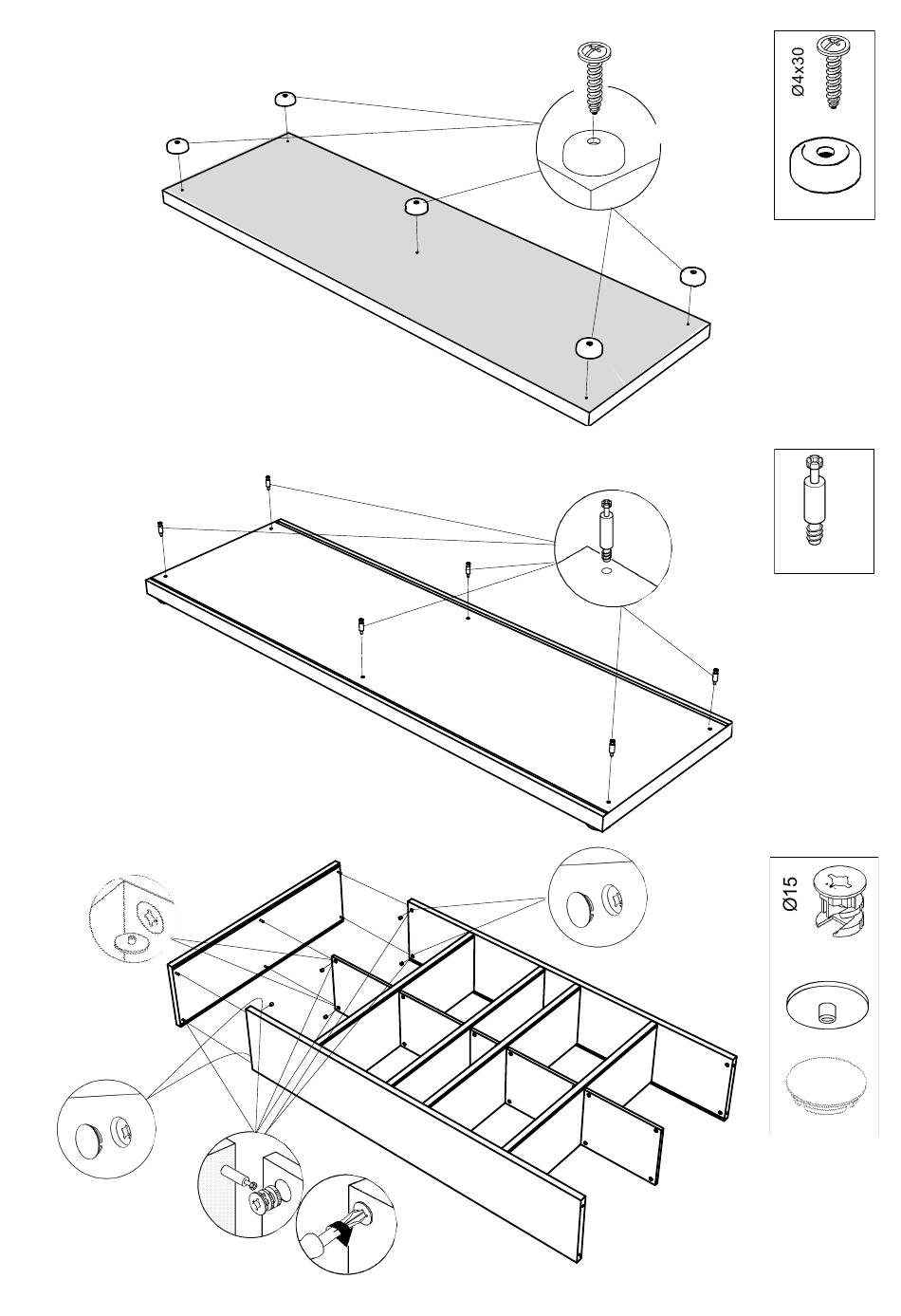 Ø4x30

Ø15