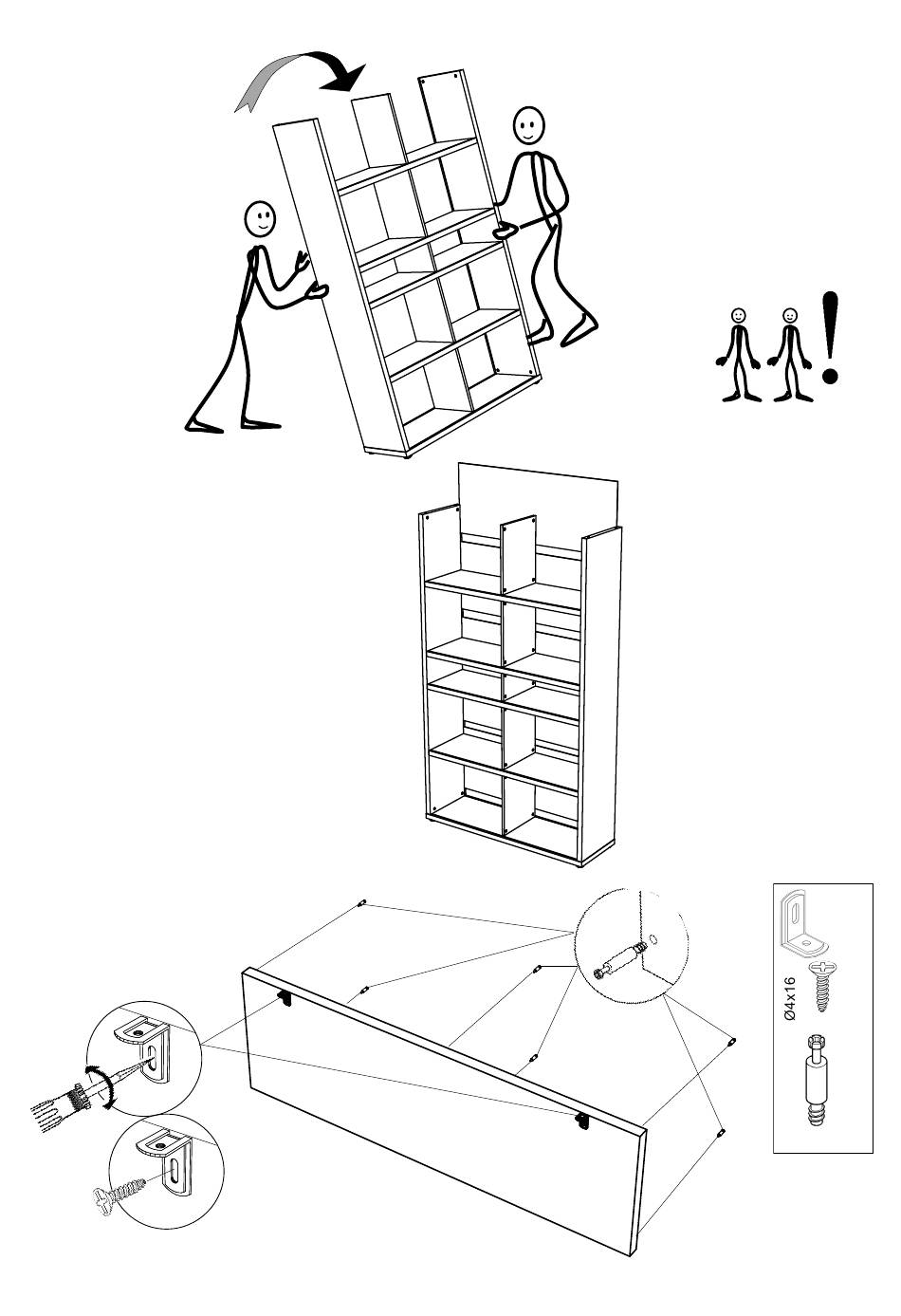 !

Ø4x16