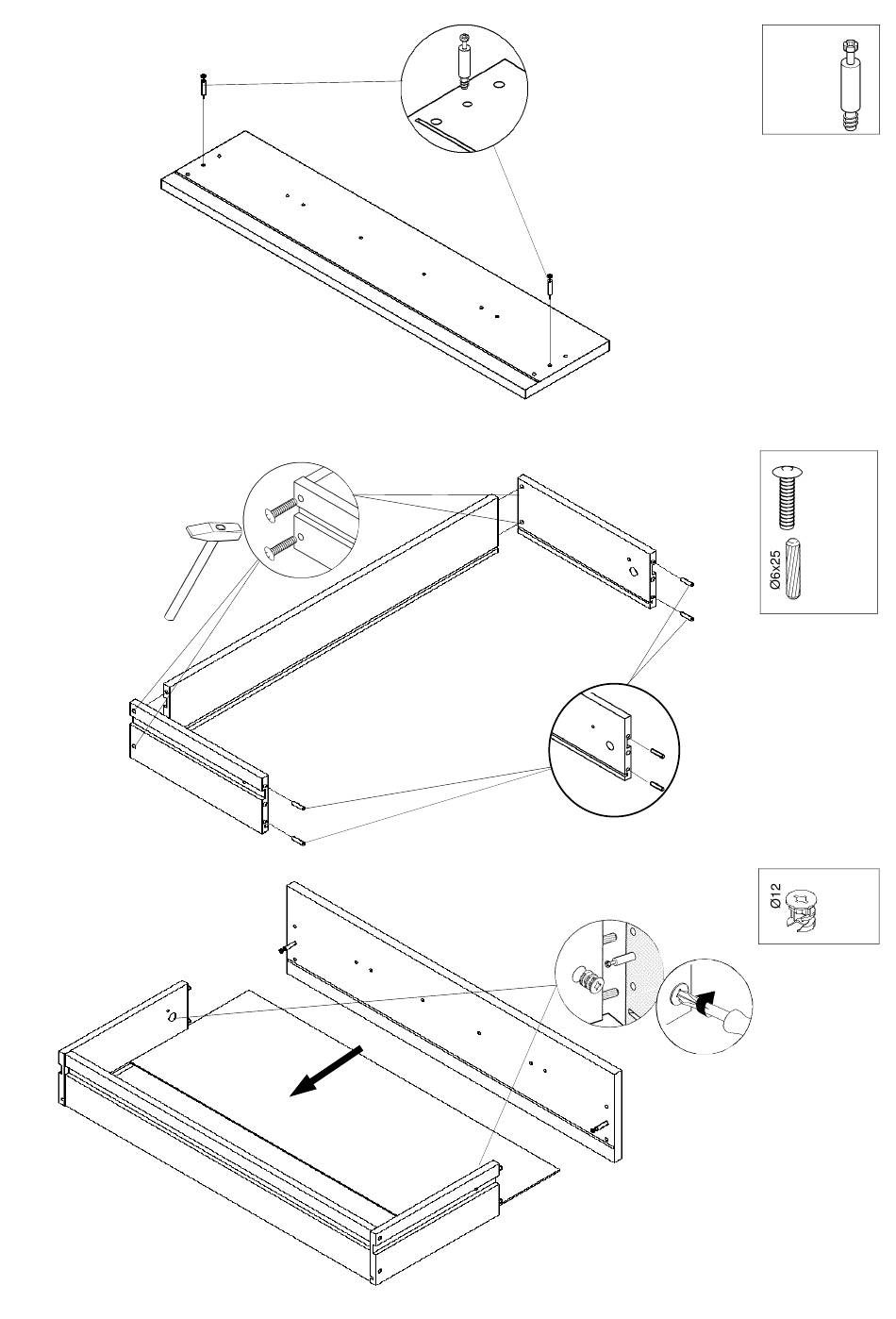 Ø6x25

Ø12