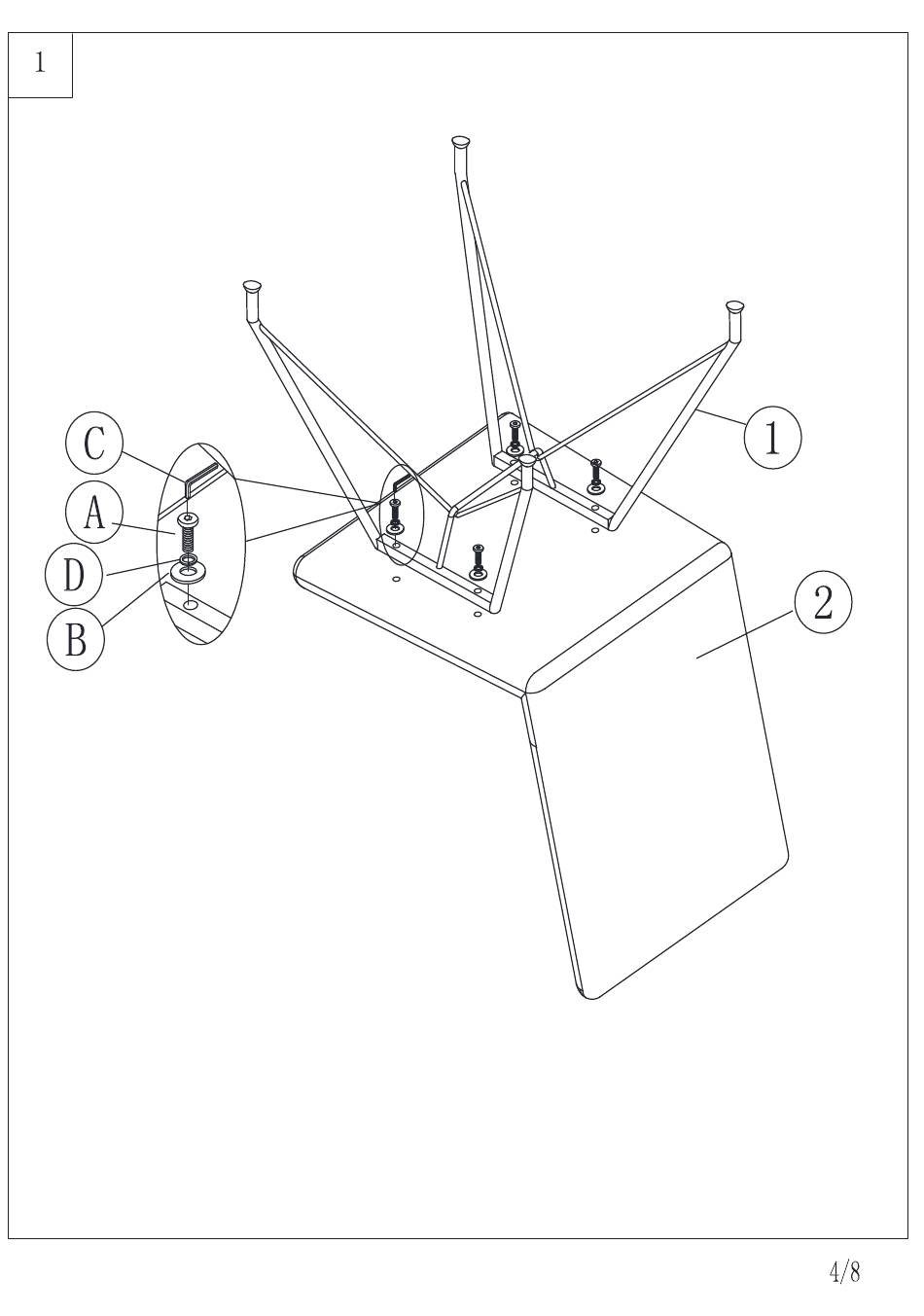 1

C

A

D

B

1

2

4/8