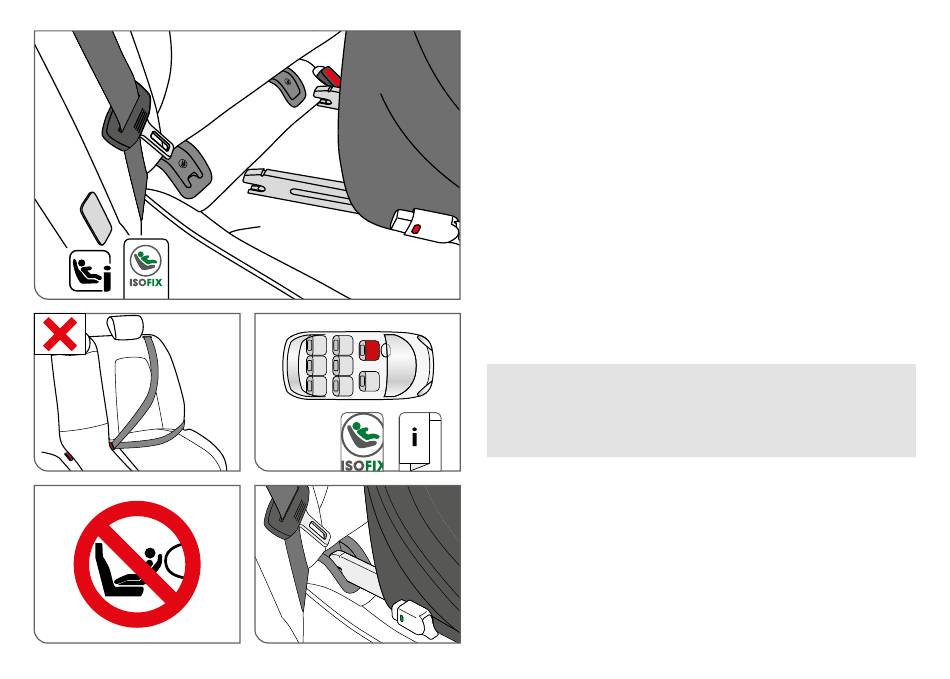 ISOFIX

ISOFIX

i