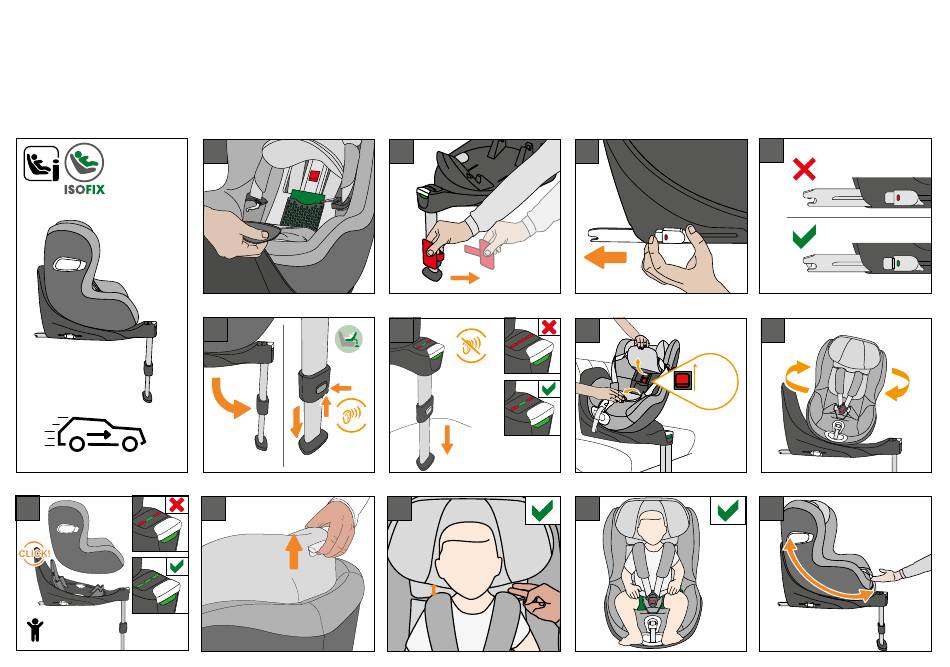 ISOFIX

CLICK!