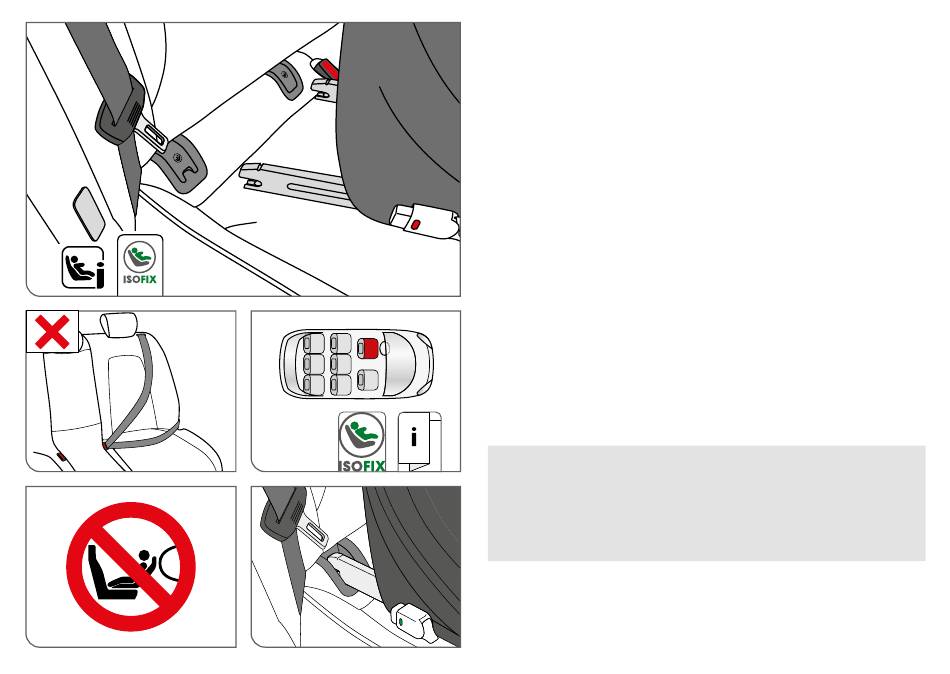 ISOFIX

ISOFIX

i