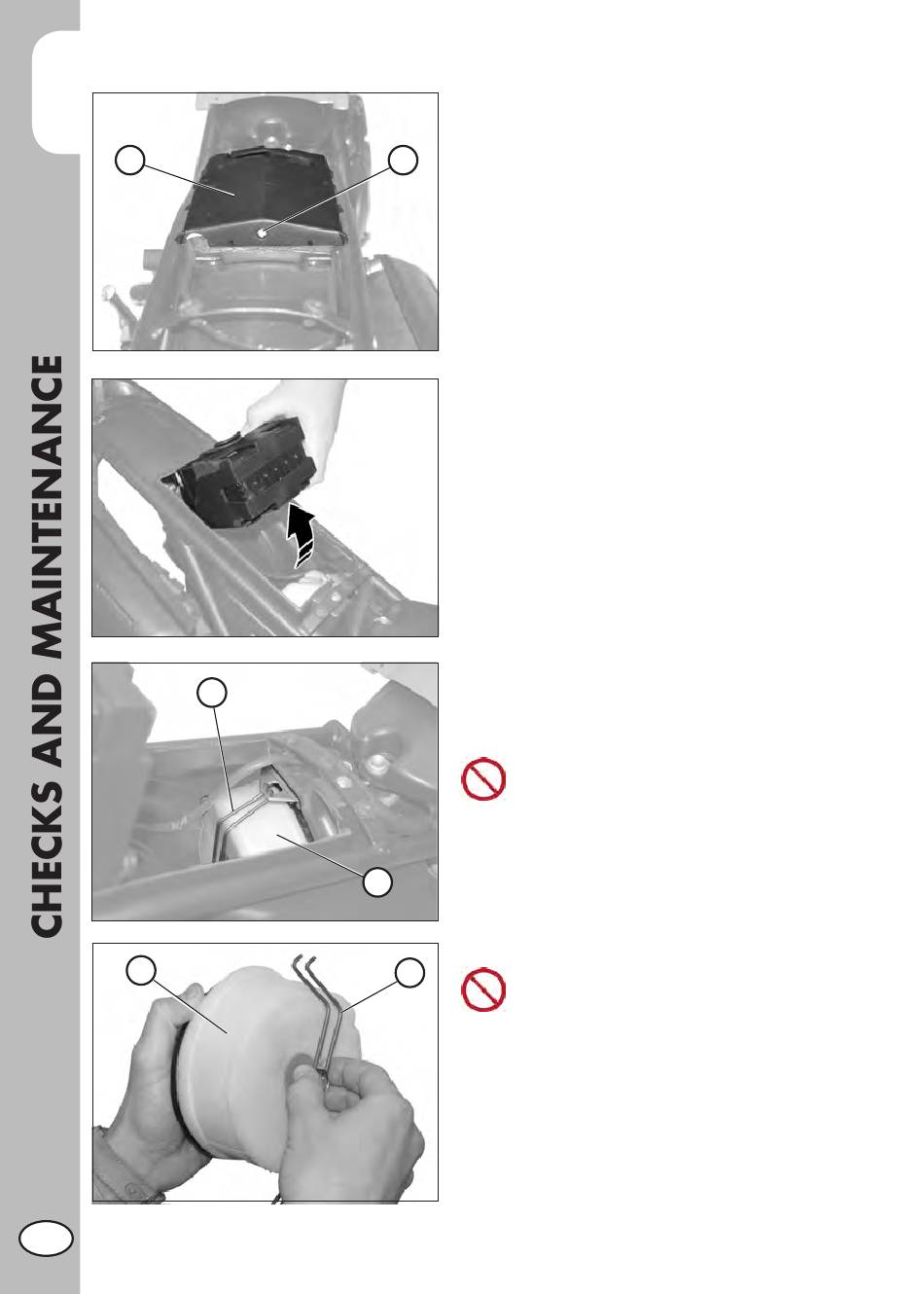 CHECKS AND MAINTENANCE