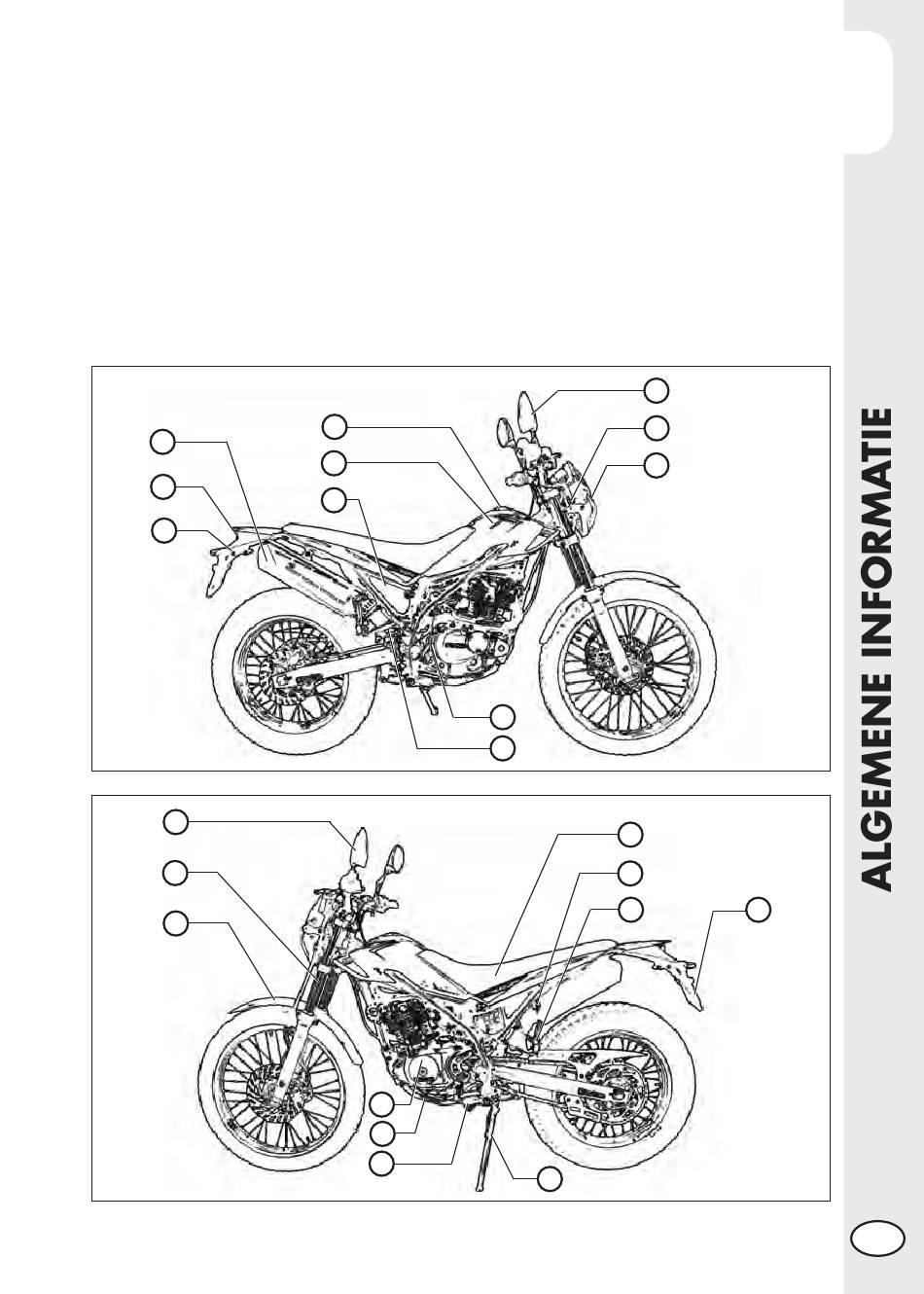 ALGEMENE INFORMATIE