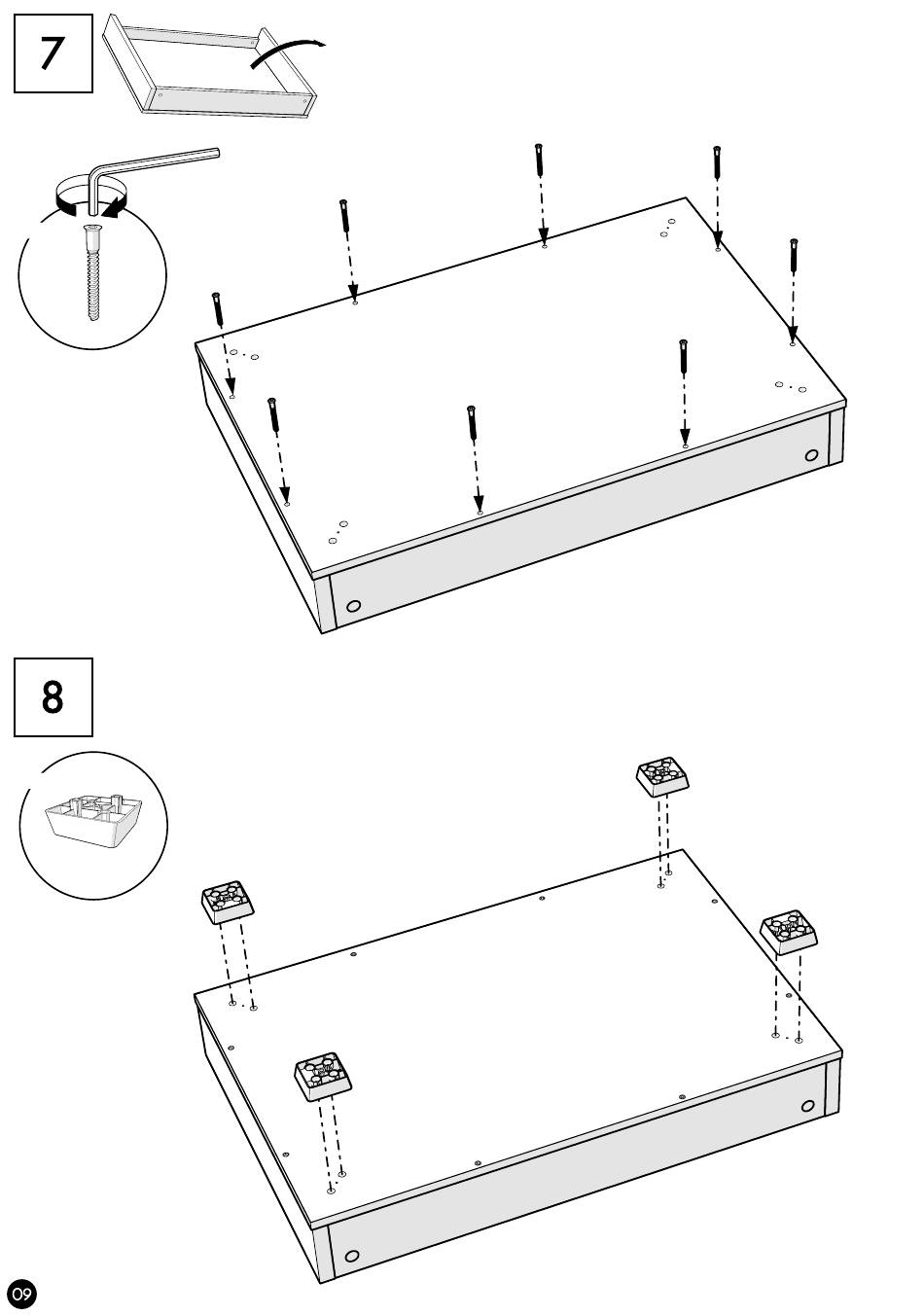 7

8

09