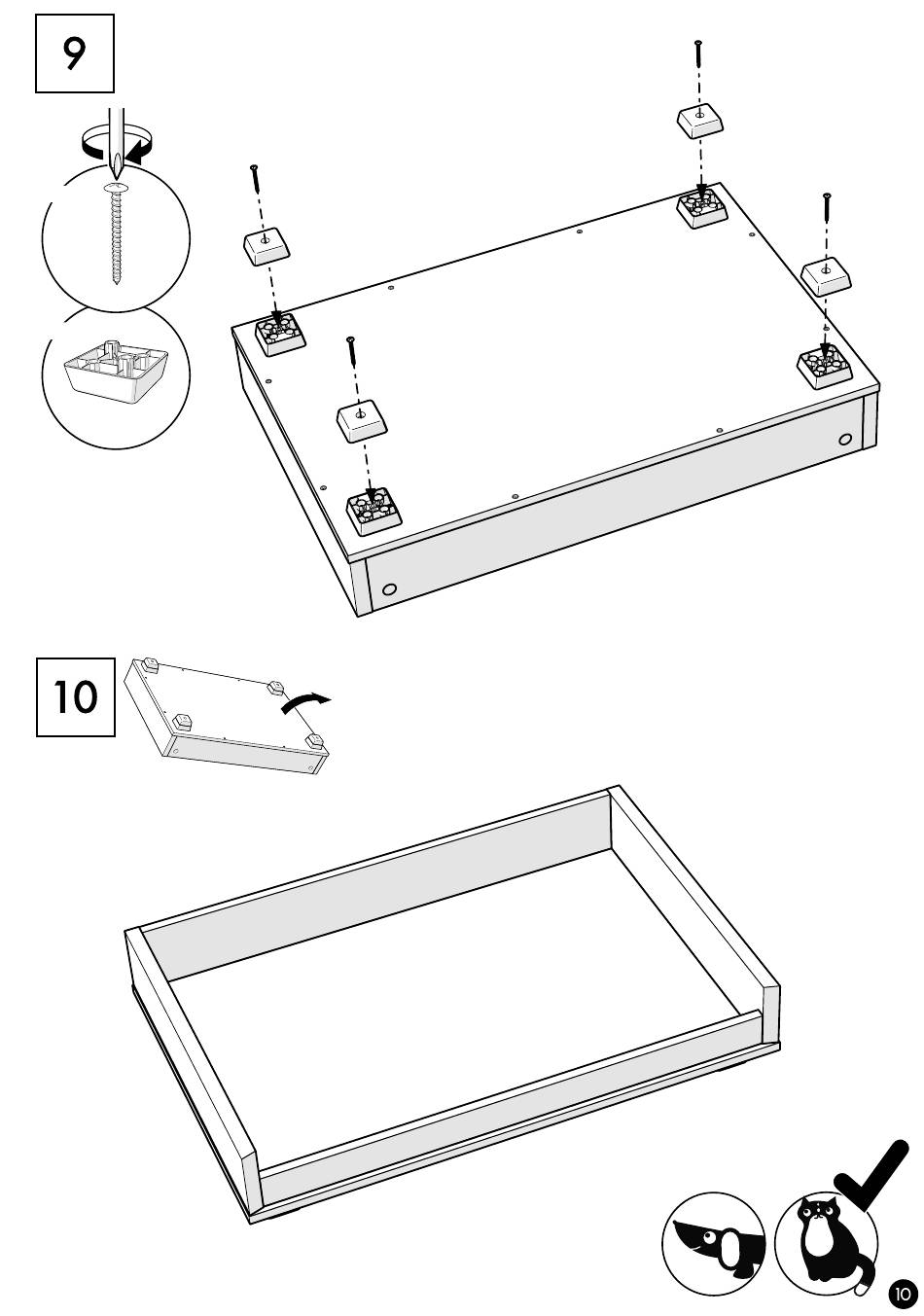 9

10

10