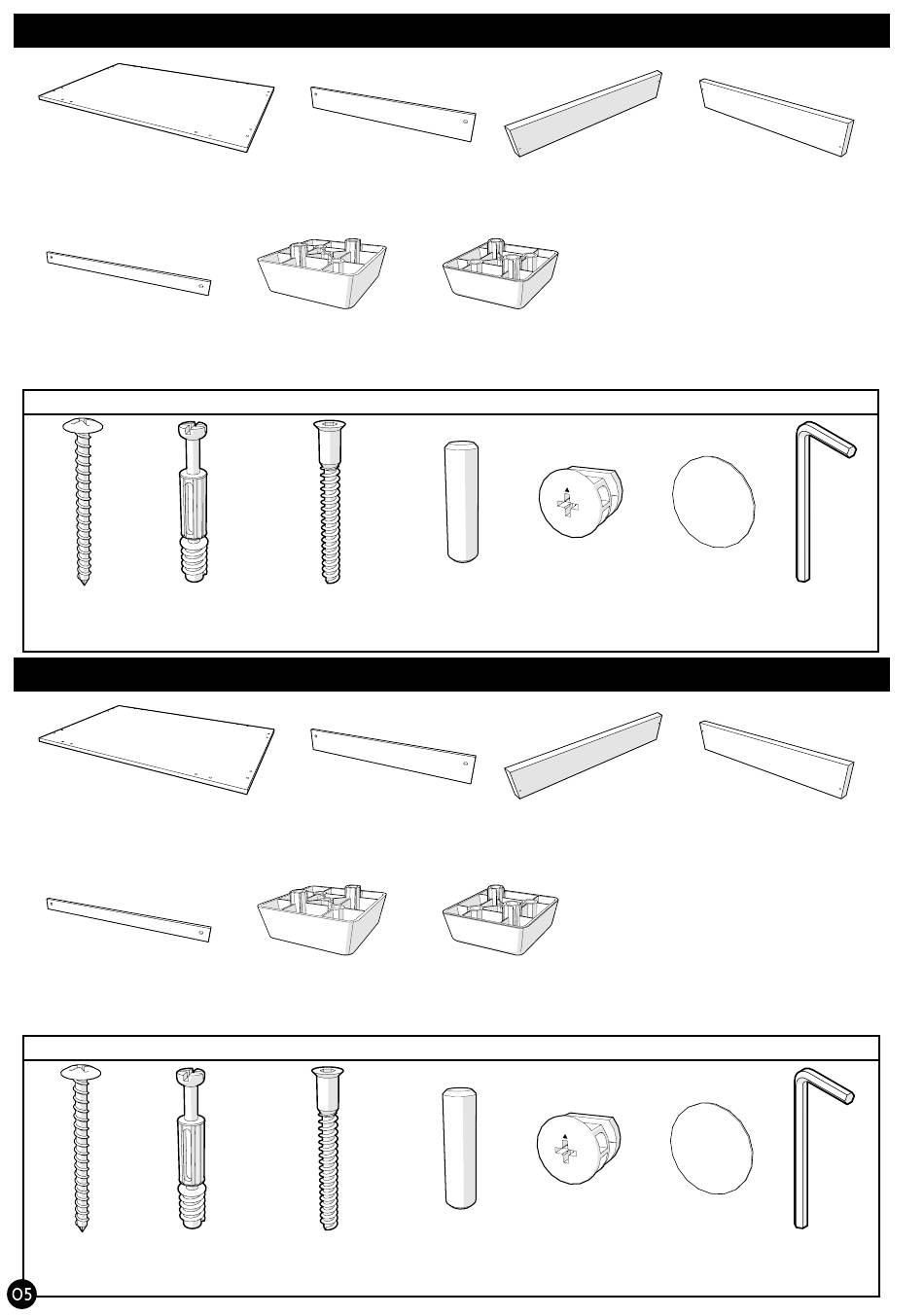 05