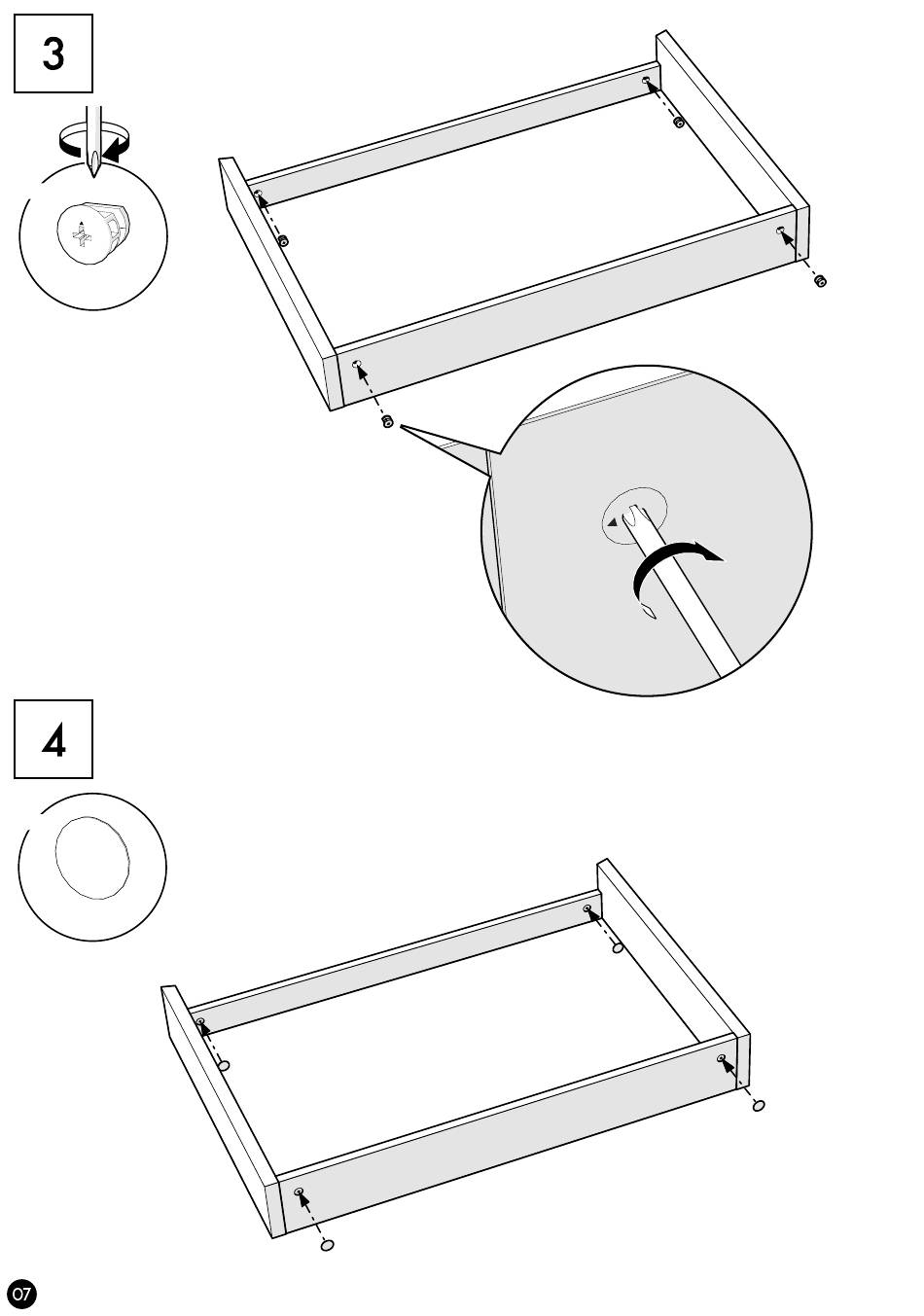 3

4

07