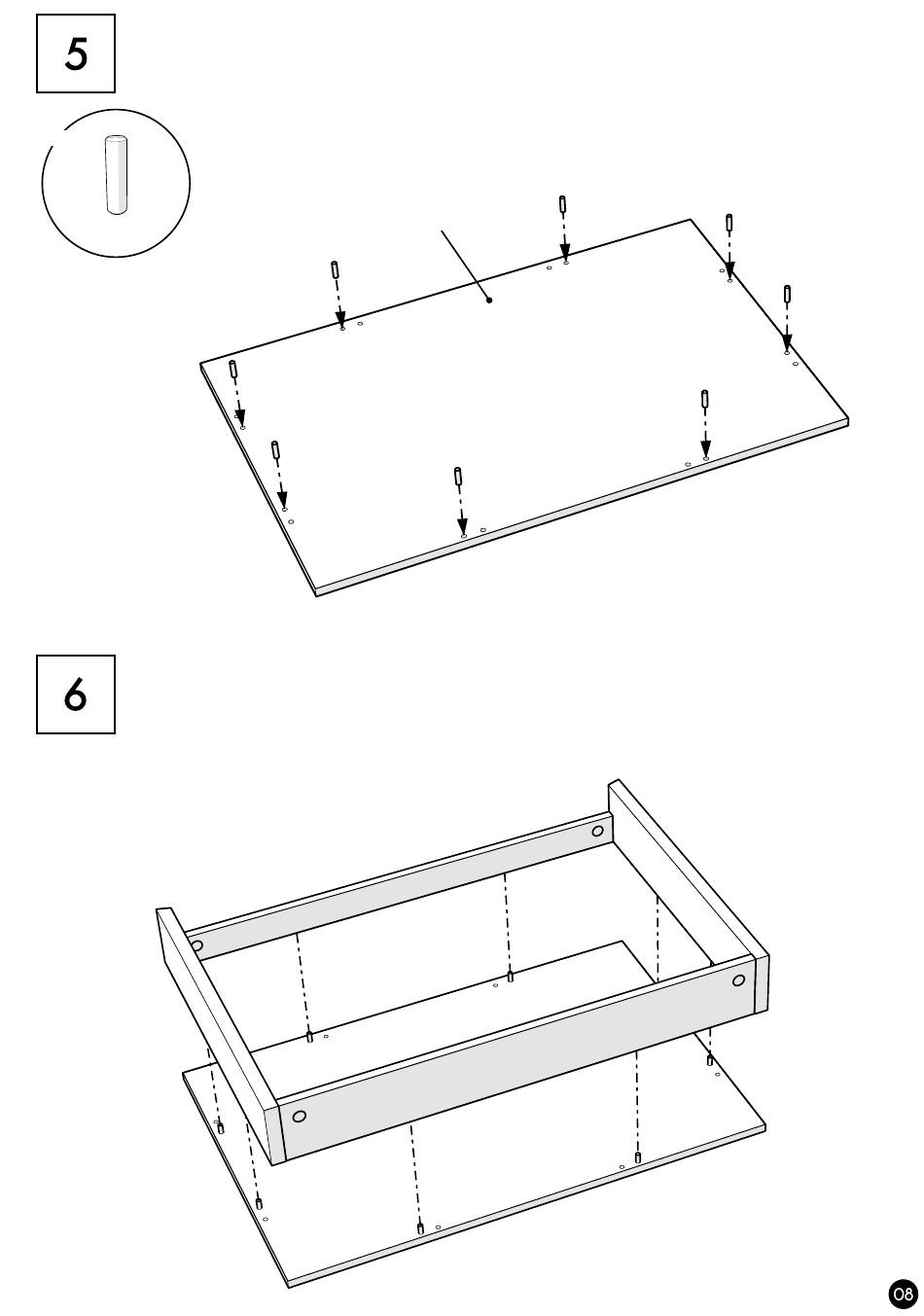 5

6

08