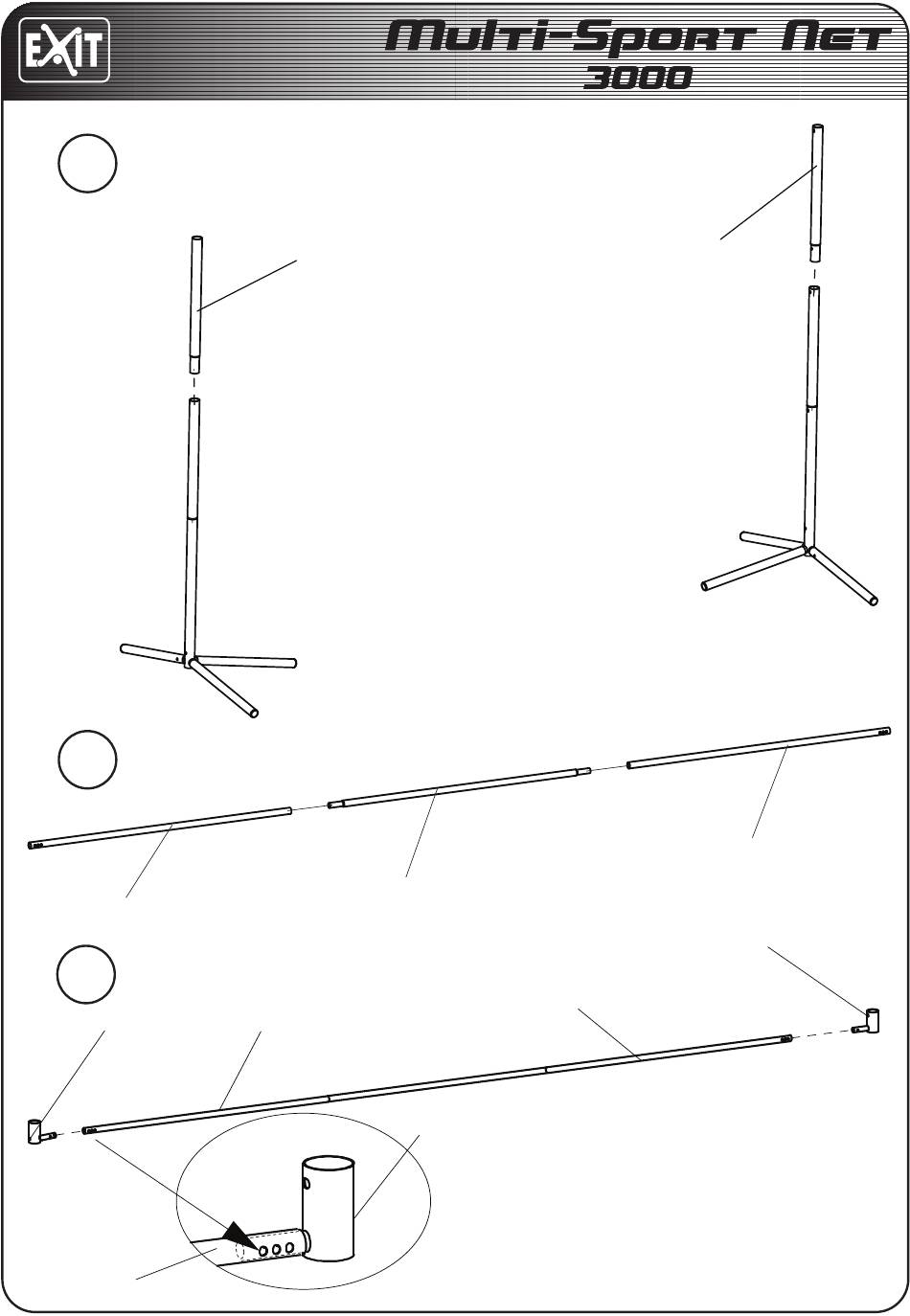 EXIT

Multi-Sport Net
3000