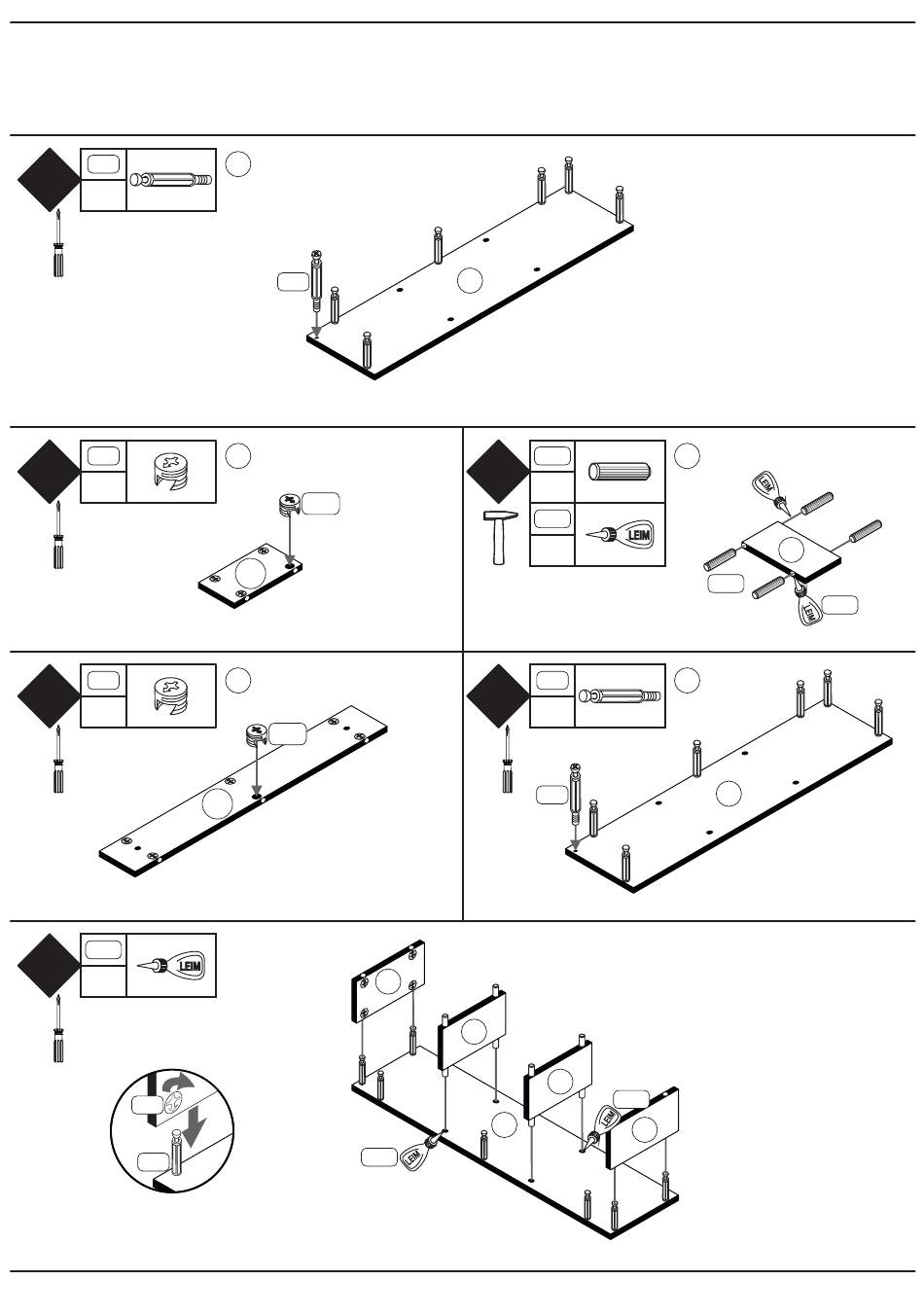 LEIM

LEIM

LEIM

LEIM

LEIM

LEIM