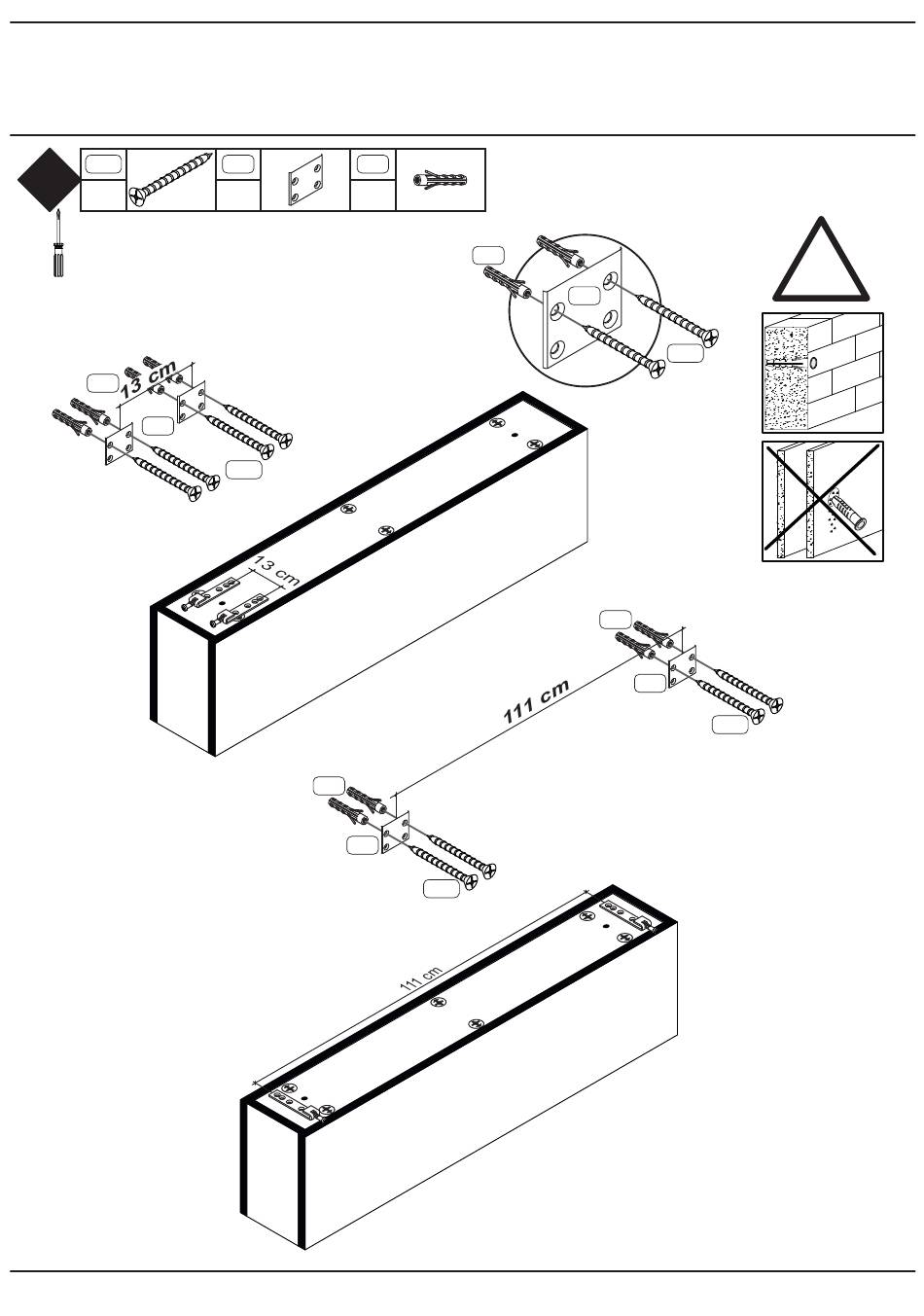 13 cm

13 cm

111 cm

111 cm