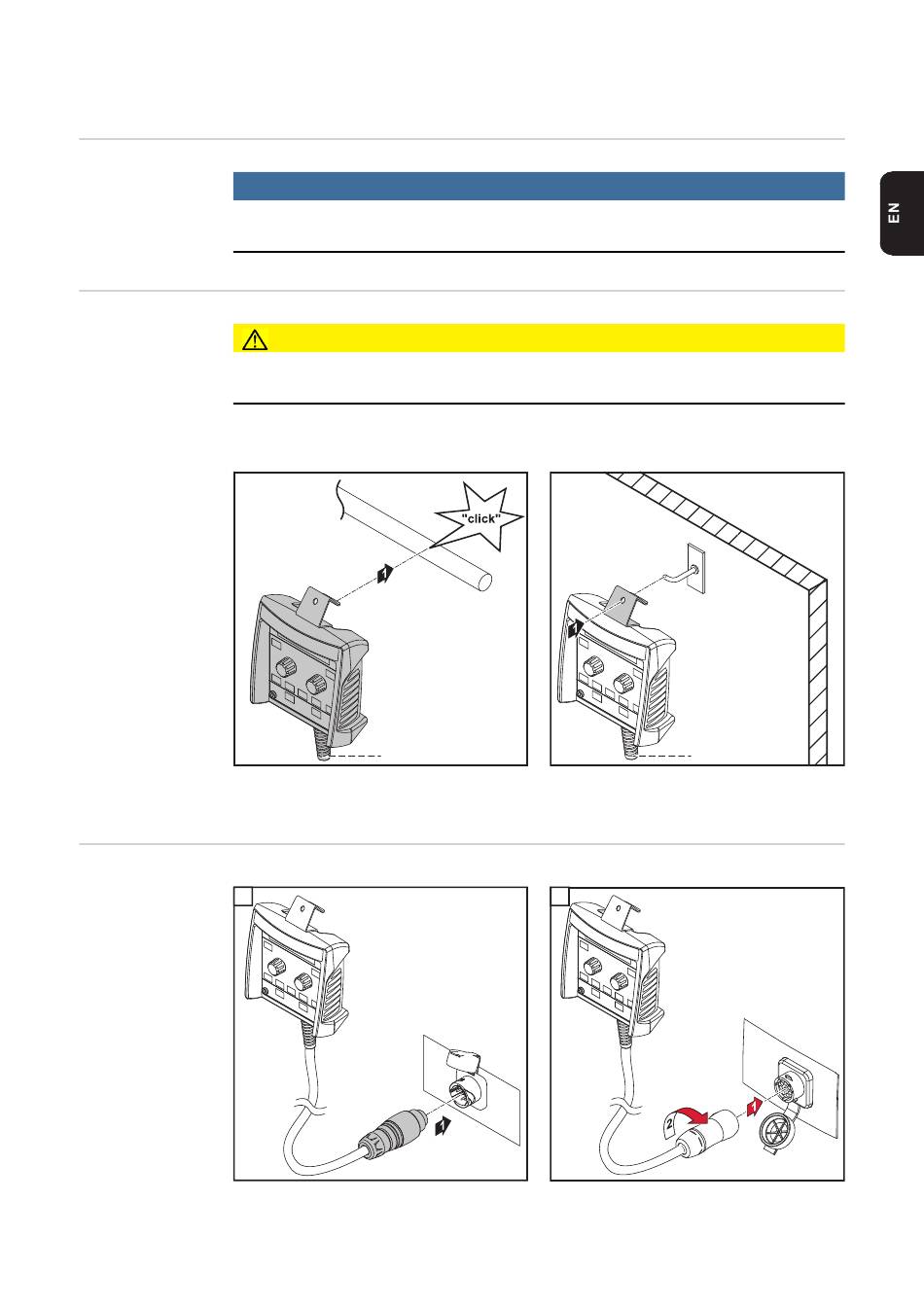 EN

"click"

1

1

1

2

1