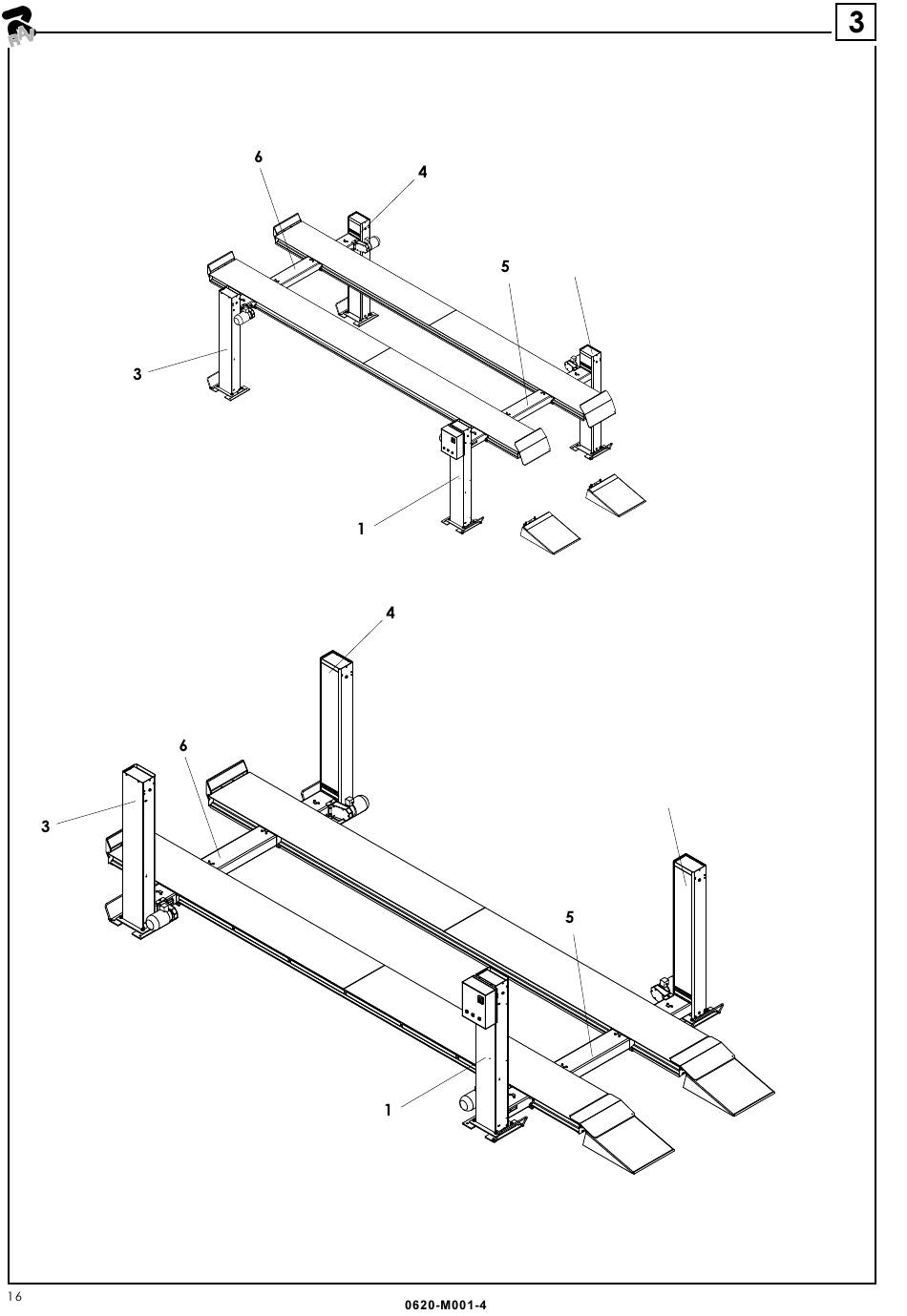 RAV

3

6

4

5

3

1

4

6

3

5

1

16

0620-M001-4