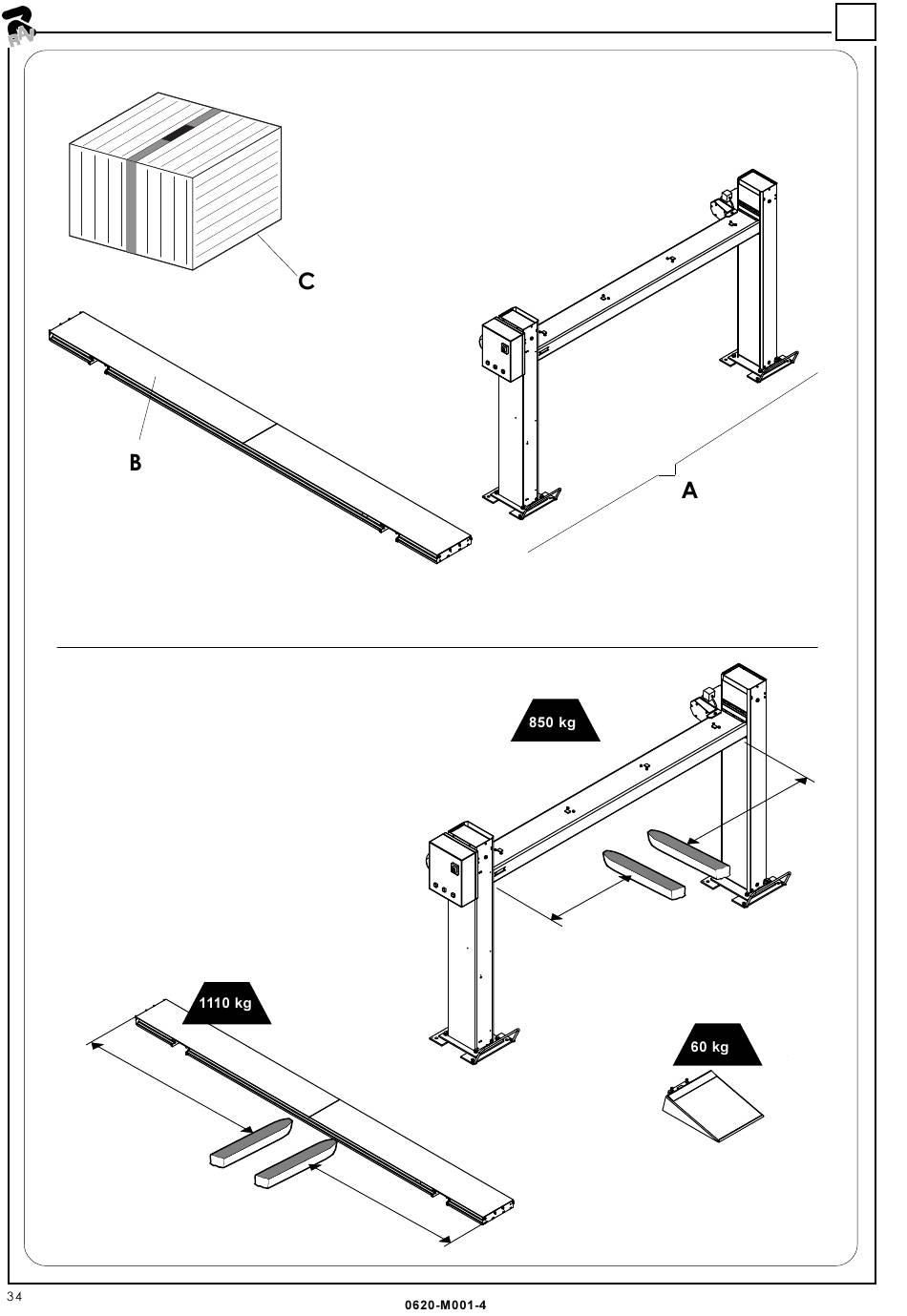 RAV

C

B

A

850 kg

1110 kg

60 kg

34

0620-M001-4