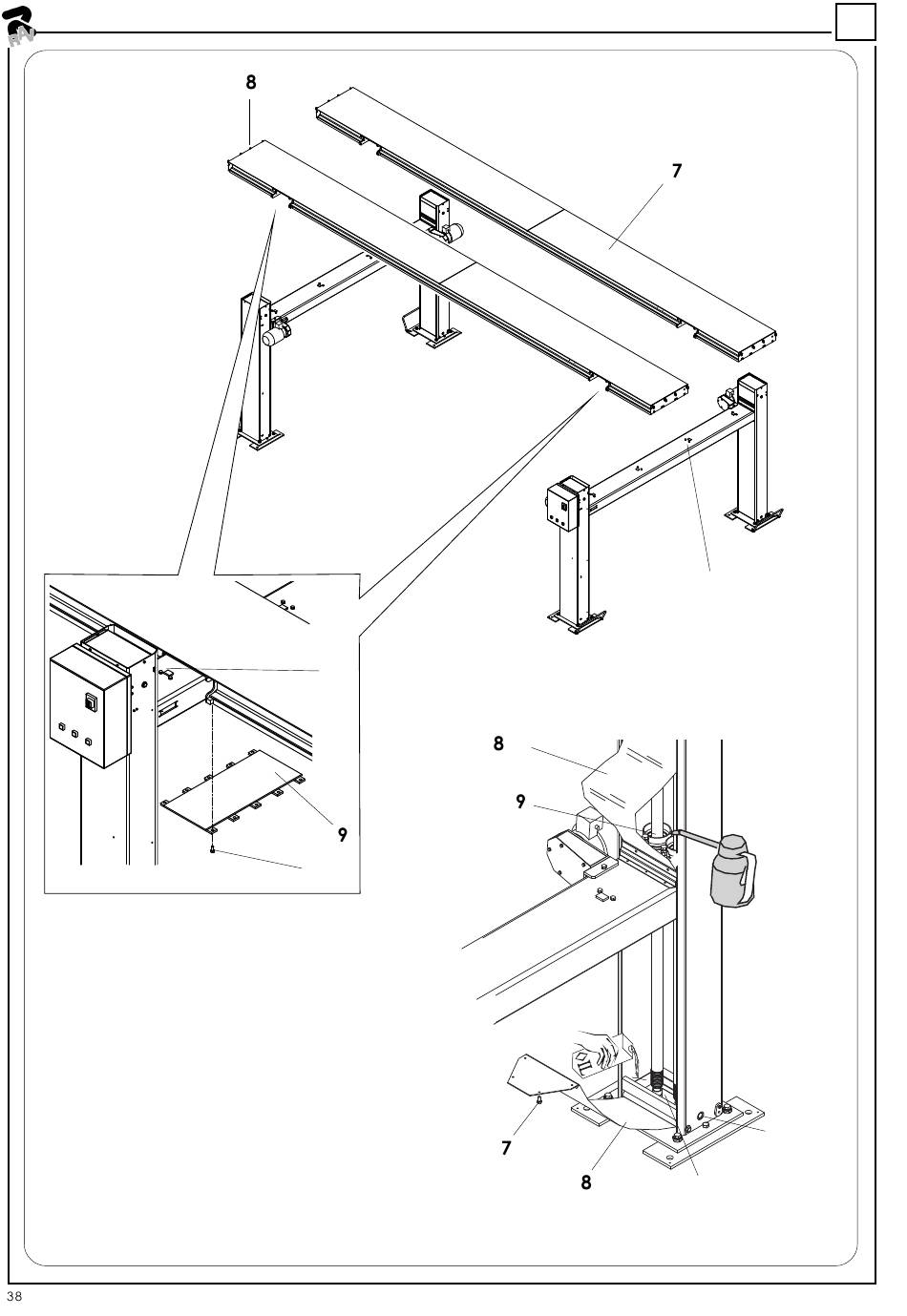 RAV

8

7

9

8

9

7

8

38