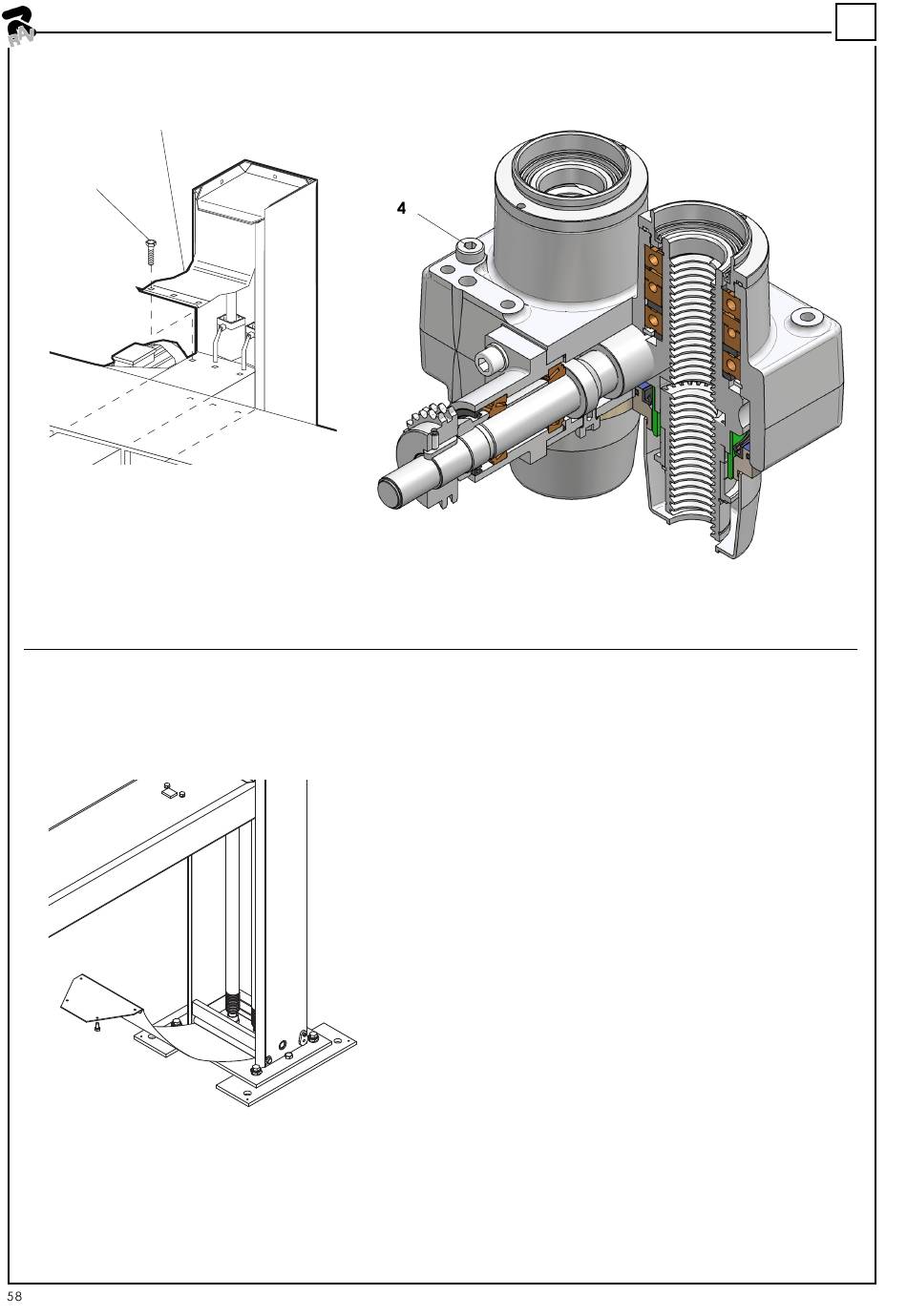 RAV

4

58