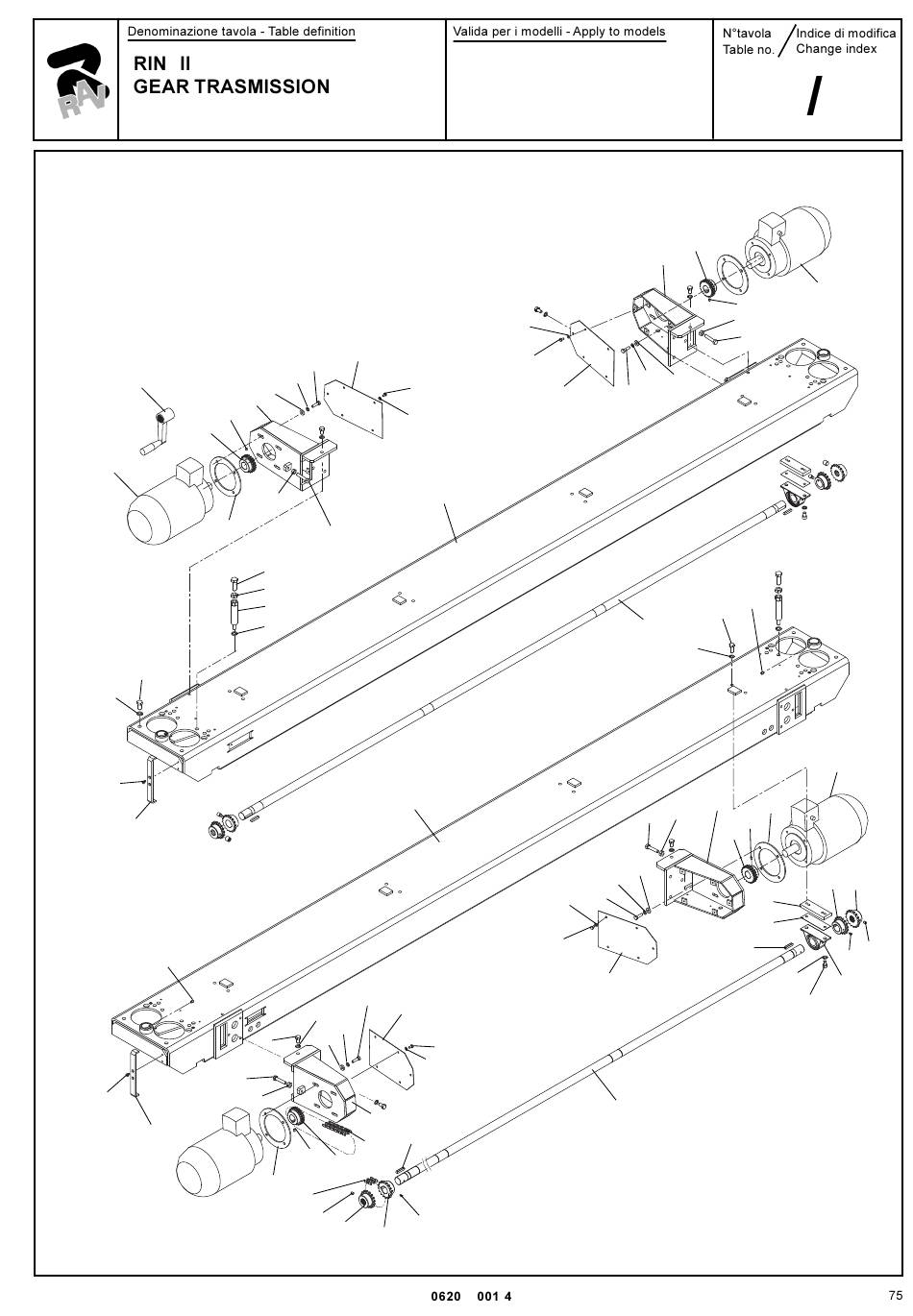 RAV

Denominazione tavola - Table definition

RIN II
GEAR TRASMISSION

Valida per i modelli - Apply to models

N°tavola
Table no.

Indice di modifica
Change index

/

0620 001 4

75