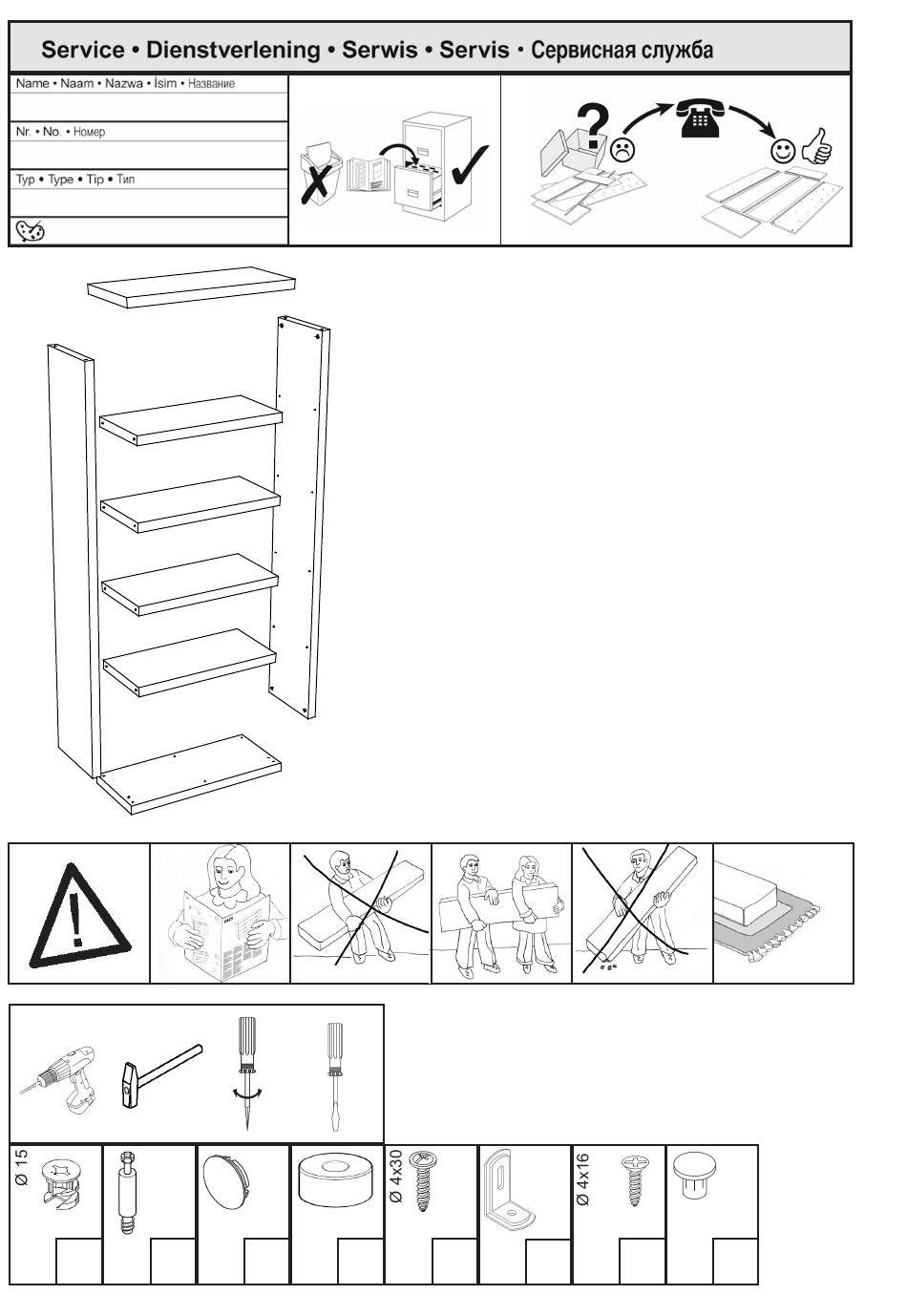 Service • Dienstverlening • Serwis • Servis • Сервисная служба

Name • Naam • Nazwa • İsim • Название

Nr. • No. • Номер

Typ • Type • Tip • Тип

Ø 15

Ø 4x30

Ø 4x16