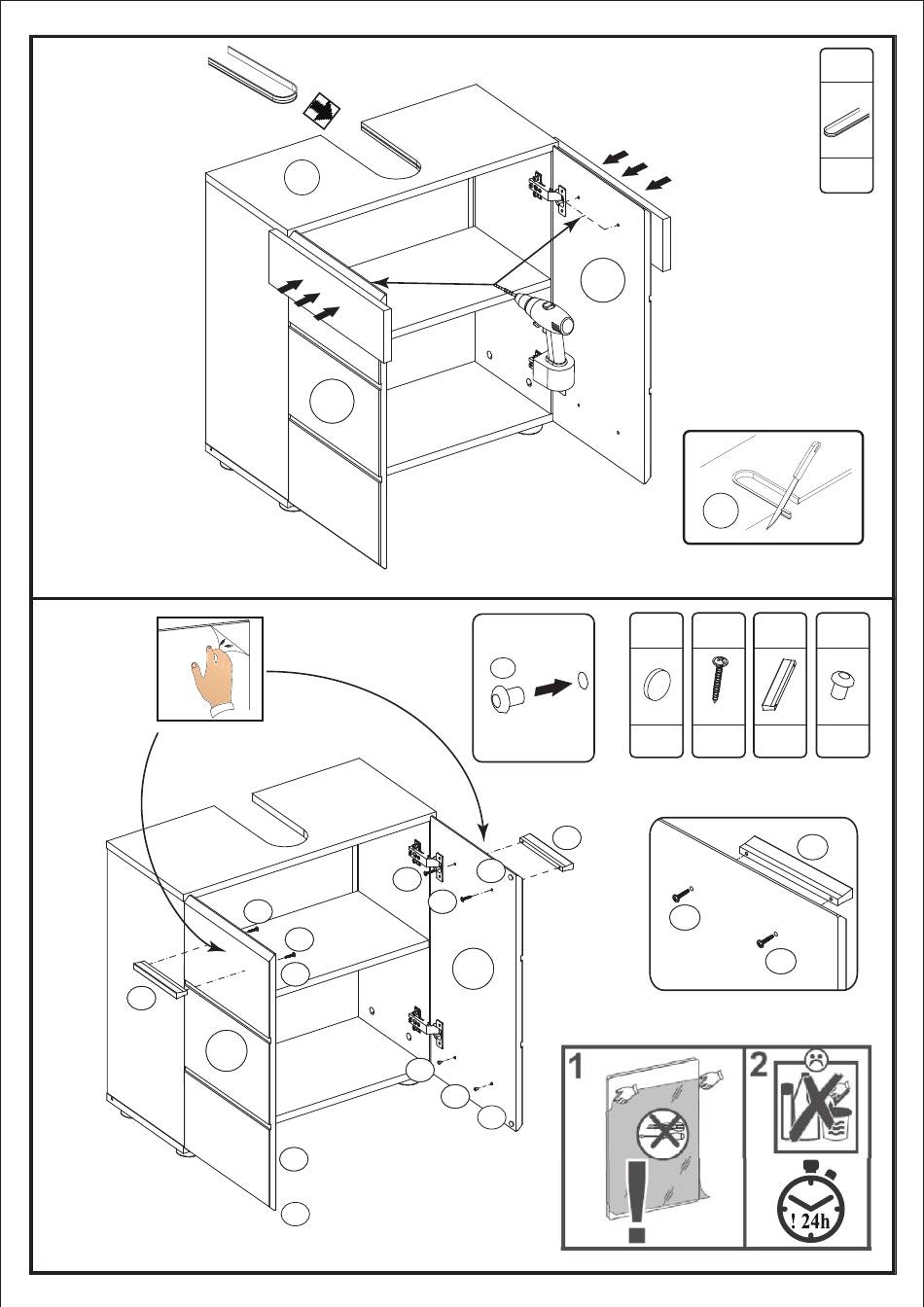 1

2

! 24h