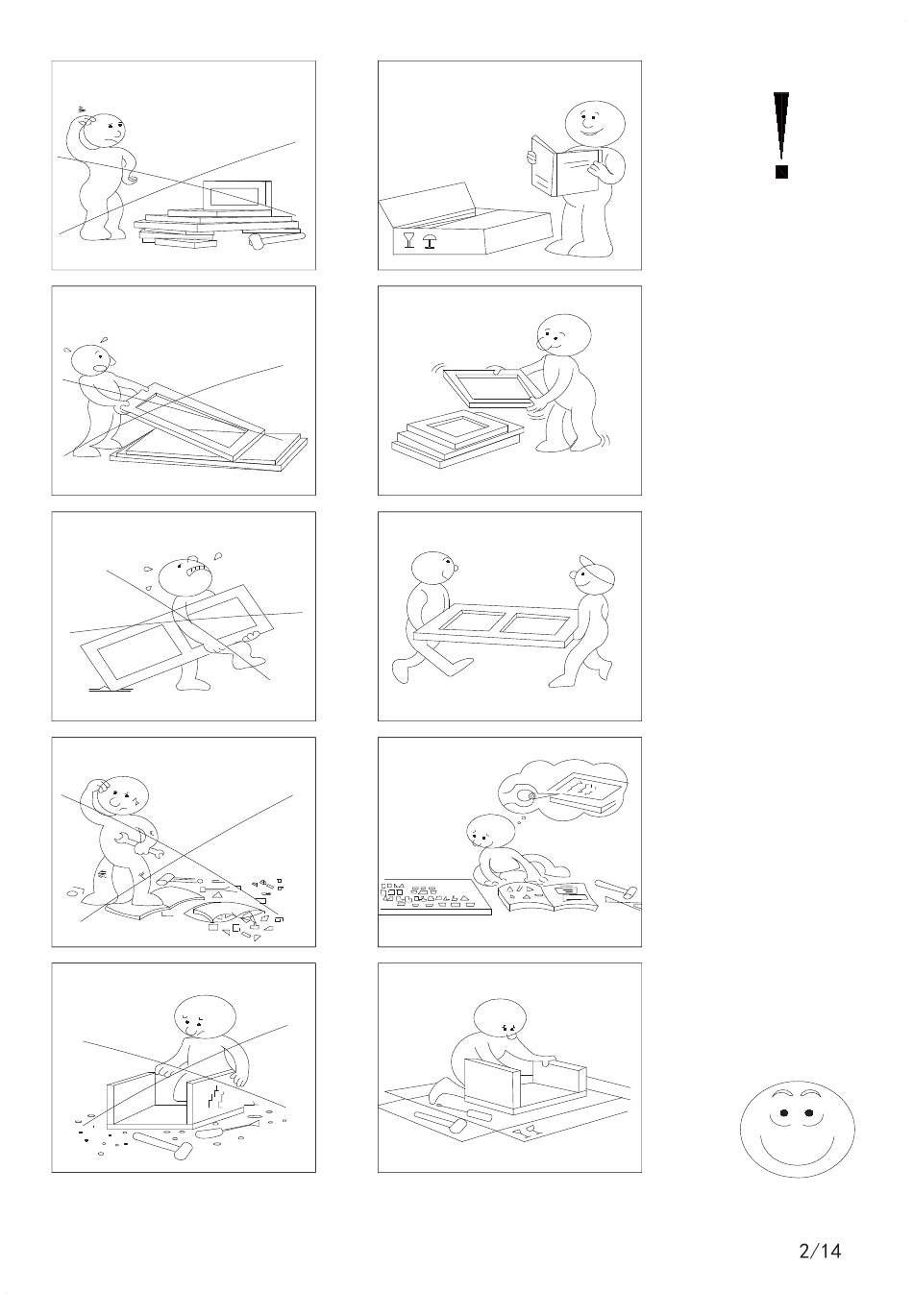 !

2/14