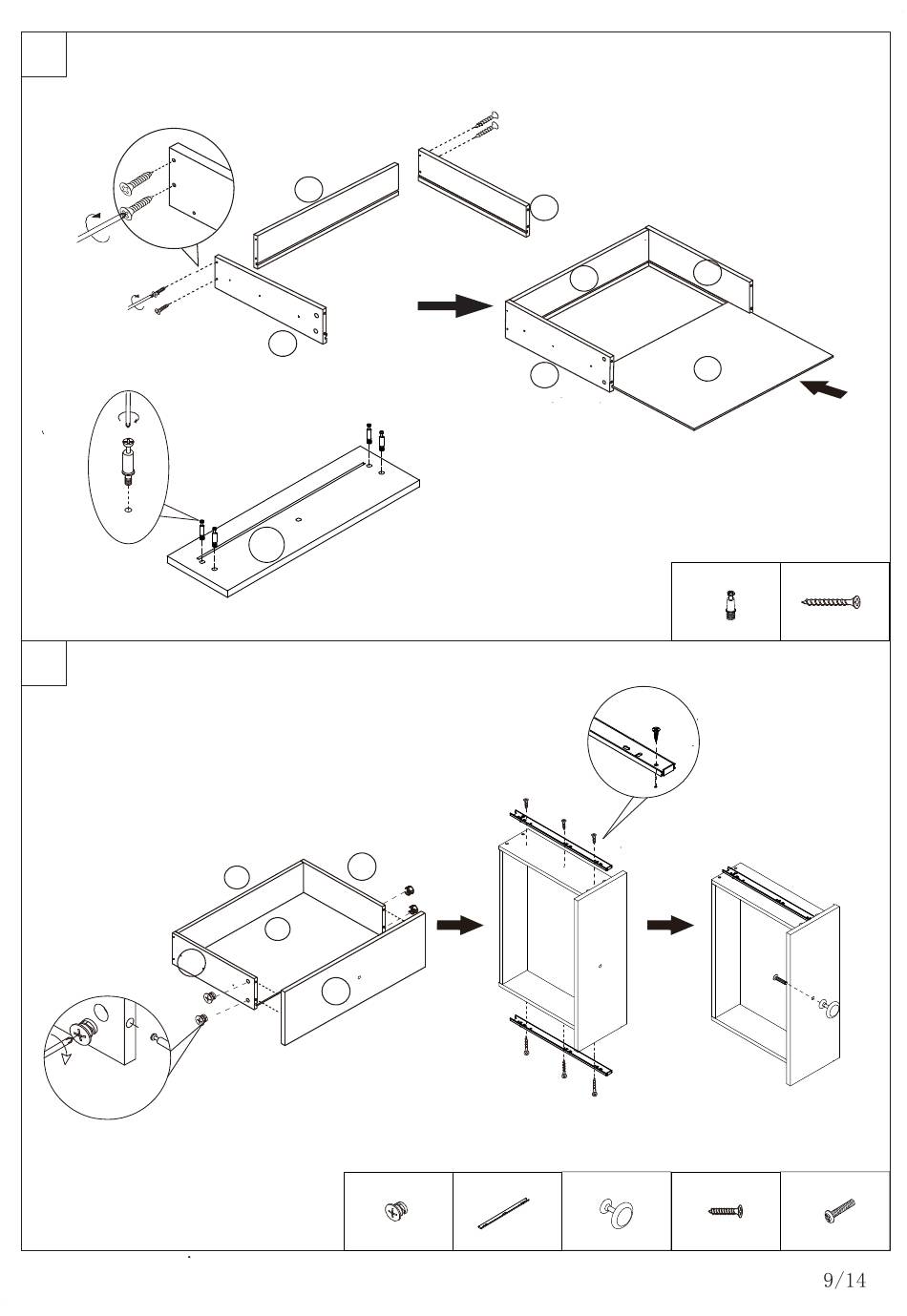 9/14