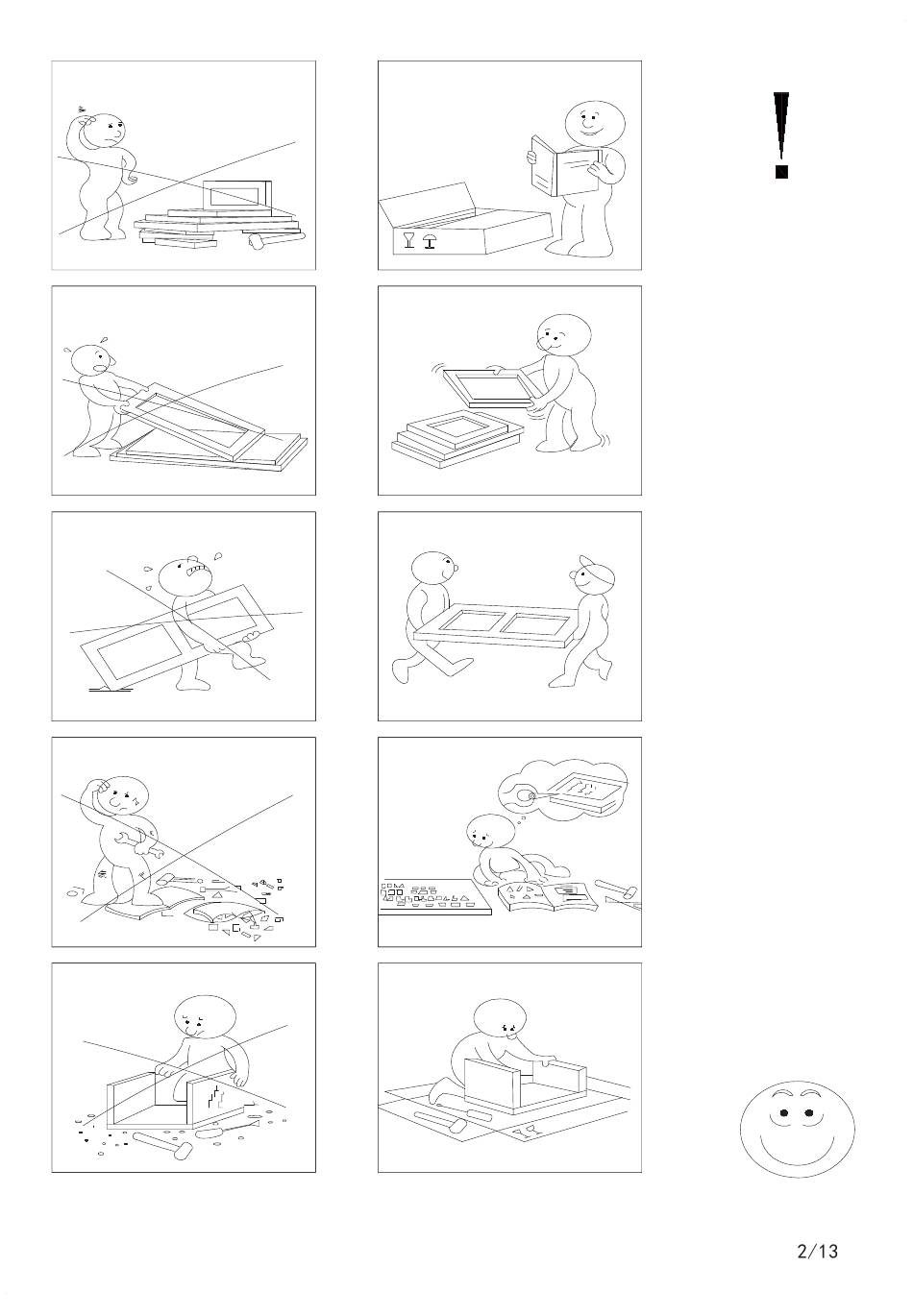 !

2/13