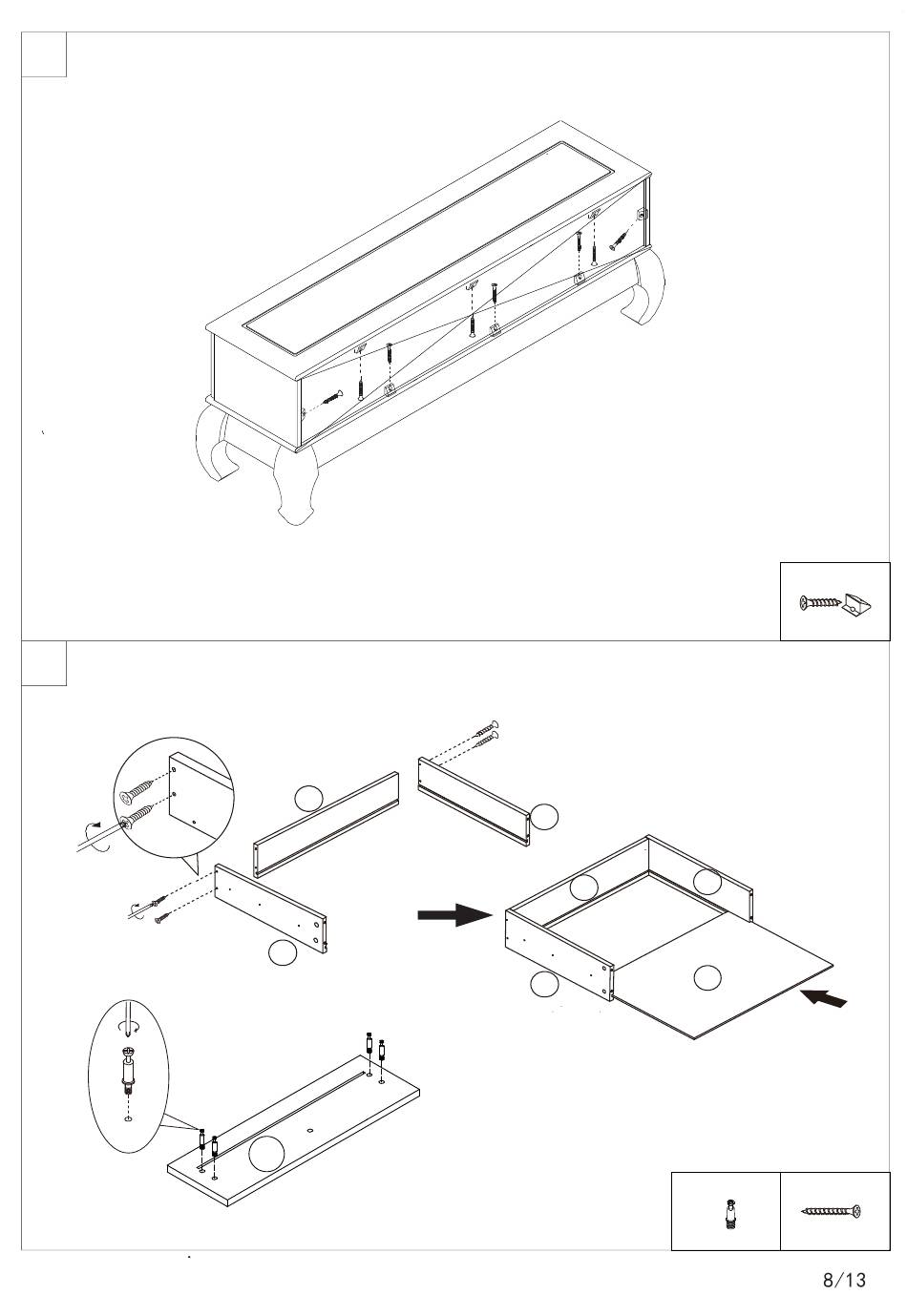 8/13