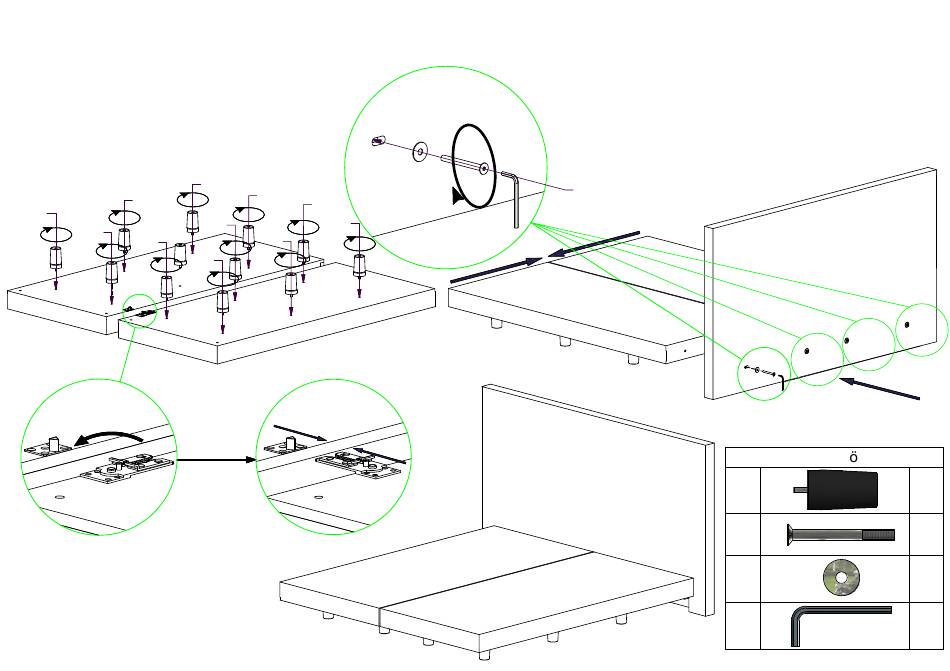 Ö