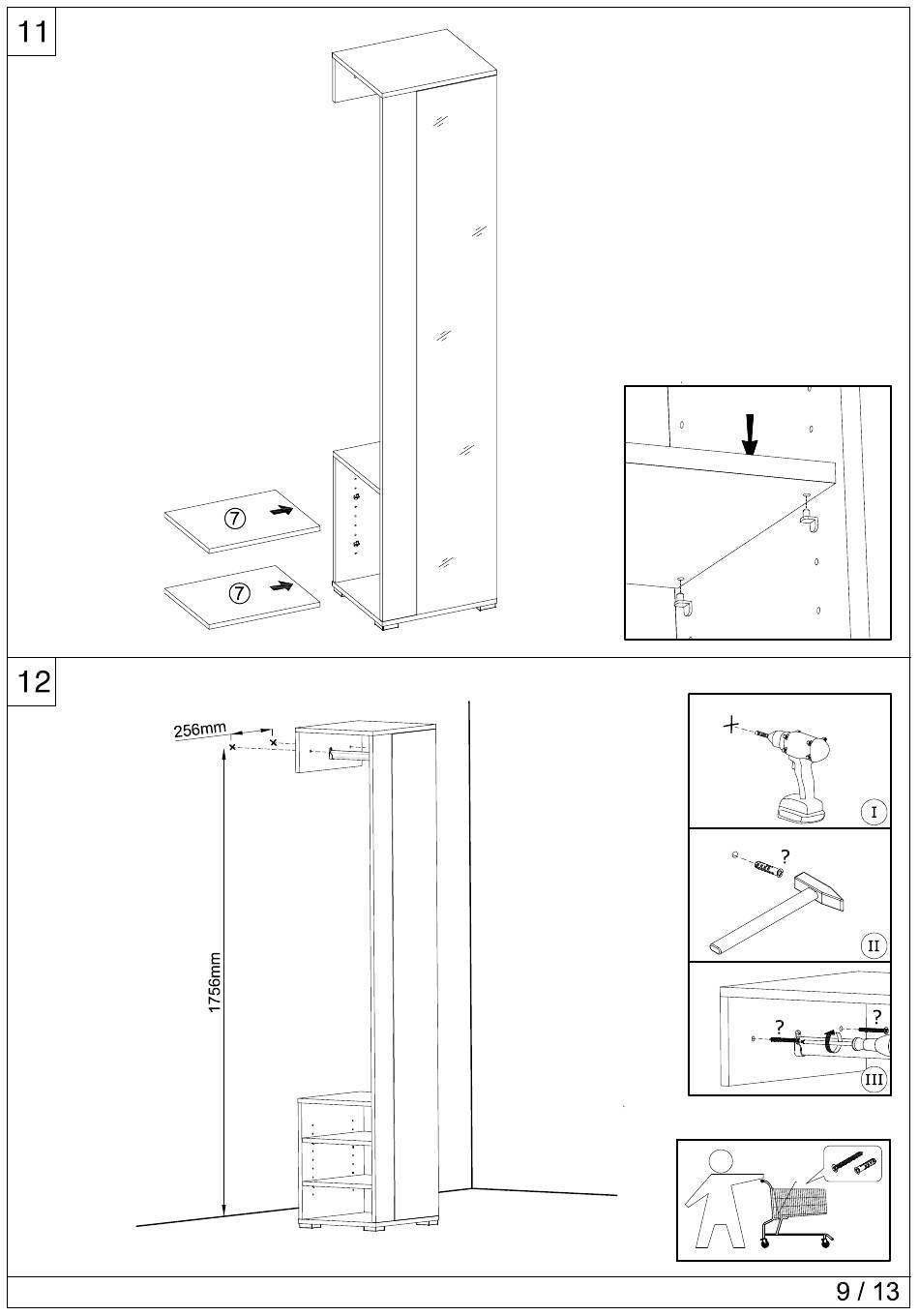 11

7

7

12

256mm

1756mm

I

?

II

?

?

III

9 / 13