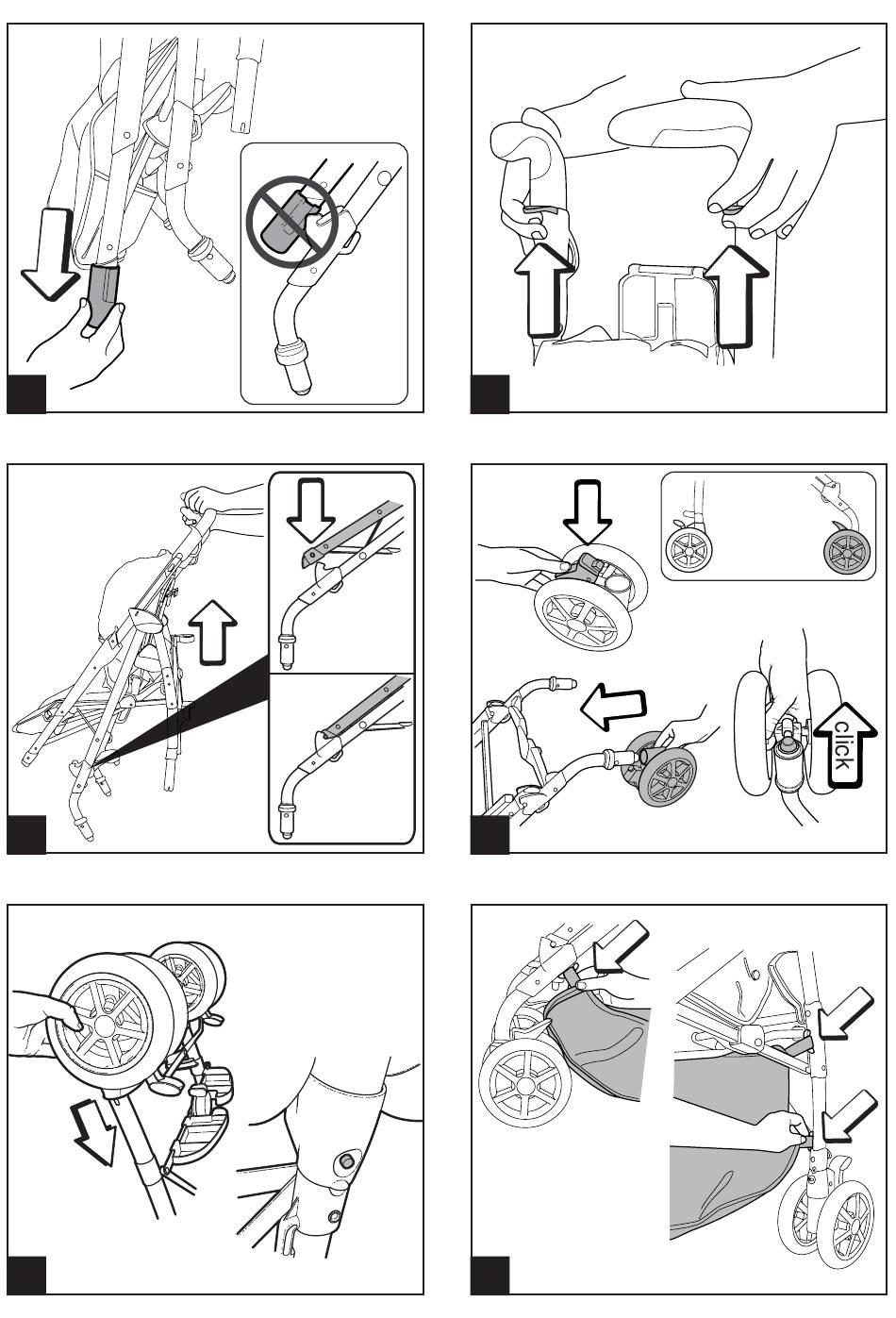 click